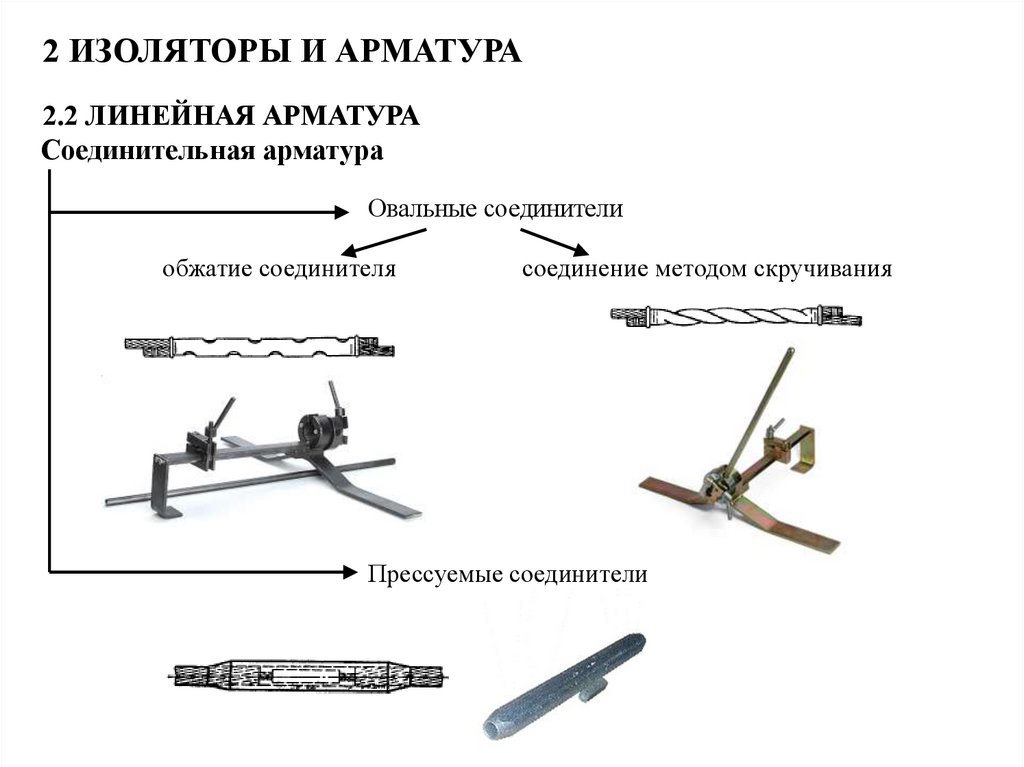 2 ИЗОЛЯТОРЫ И АРМАТУРА

2.2 ЛИНЕЙНАЯ АРМАТУРА
Соединительная арматура

Овальные соединители

обжатие соединителя

соединение методом скручивания

Прессуемые соединители