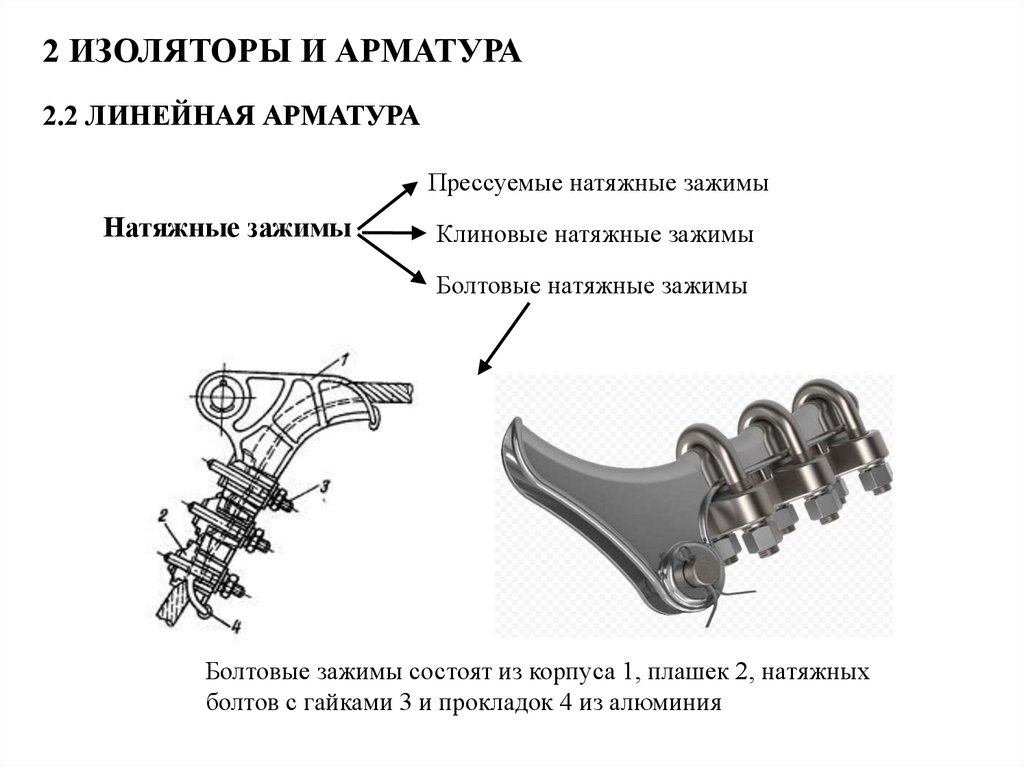 2 ИЗОЛЯТОРЫ И АРМАТУРА

2.2 ЛИНЕЙНАЯ АРМАТУРА

Натяжные зажимы

Прессуемые натяжные зажимы

Клиновые натяжные зажимы

Болтовые натяжные зажимы

1

3

2

4

Болтовые зажимы состоят из корпуса 1, плашек 2, натяжных болтов с гайками 3 и прокладок 4 из алюминия