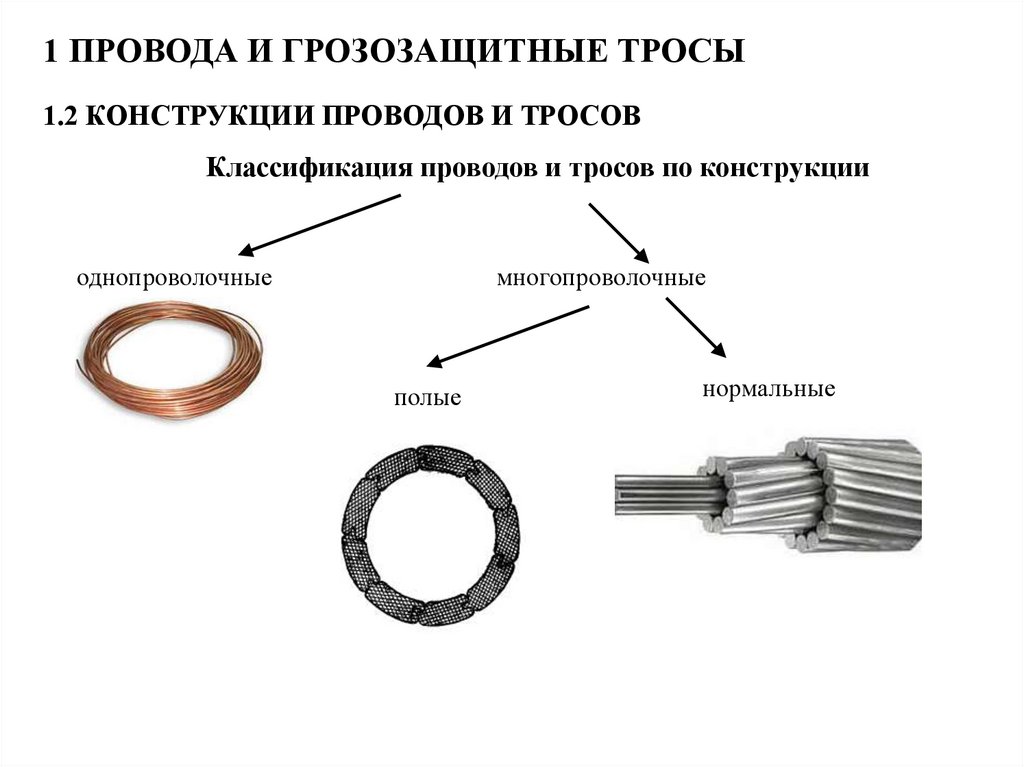 1 ПРОВОДА И ГРОЗОЗАЩИТНЫЕ ТРОСЫ

1.2 КОНСТРУКЦИИ ПРОВОДОВ И ТРОСОВ

Классификация проводов и тросов по конструкции

однопроволочные

многопроволочные

полые

нормальные