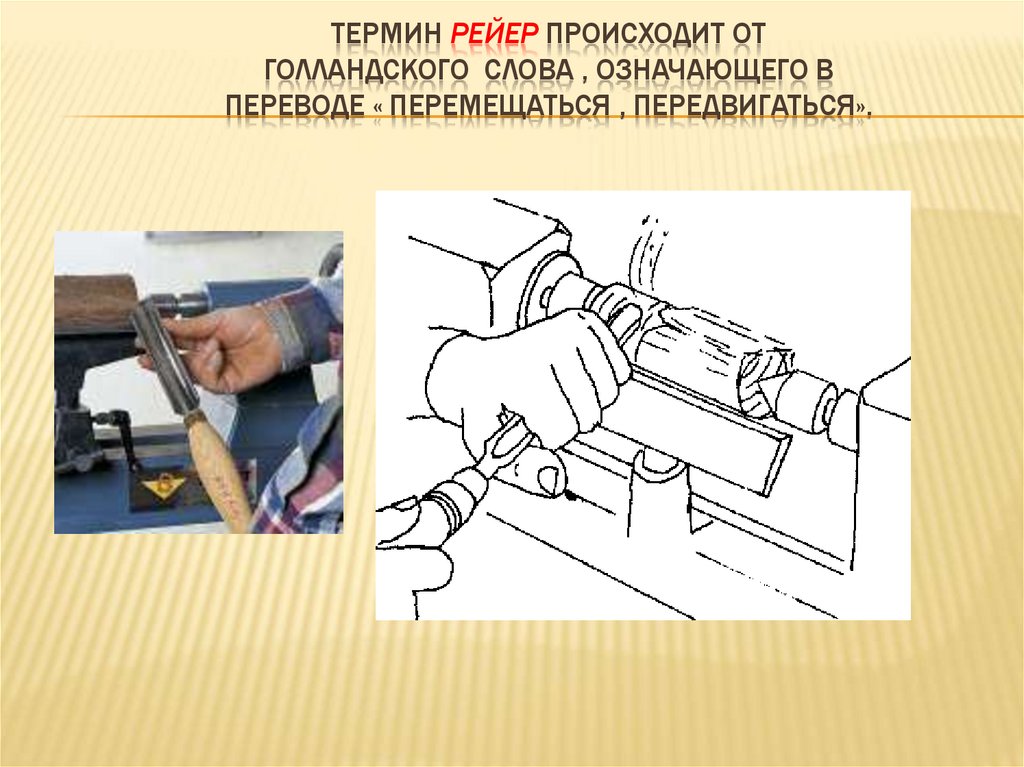 ТЕРМИН РЕЙЕР ПРОИСХОДИТ ОТ ГОЛЛАНДСКОГО СЛОВА , ОЗНАЧАЮЩЕГО В ПЕРЕВОДЕ « ПЕРЕМЕЩАТЬСЯ , ПЕРЕДВИГАТЬСЯ».