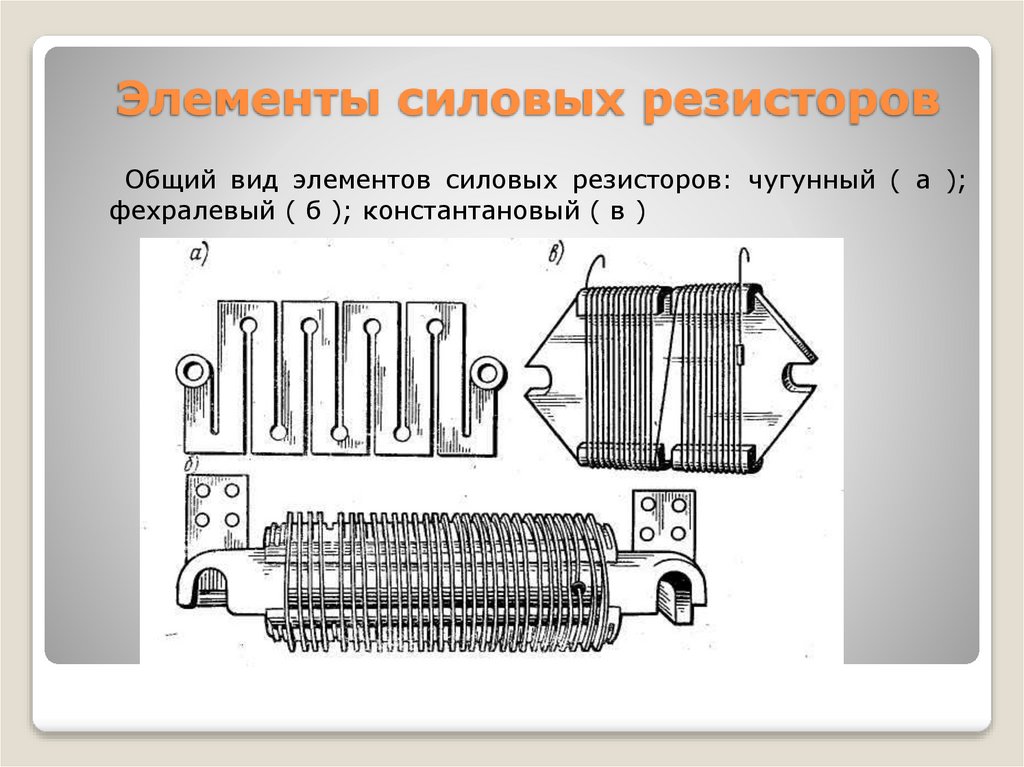 Элементы силовых резисторов

Общий вид элементов силовых резисторов: чугунный ( а ); фехралевый ( б ); константановый ( в )

а)

в)

б)