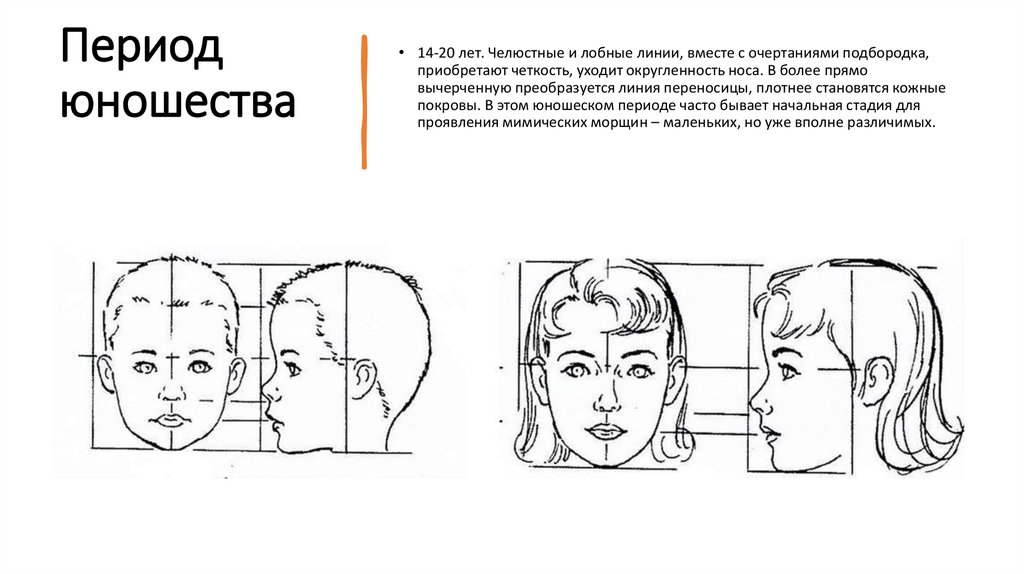 Период юношества

• 14-20 лет. Челюстные и лобные линии, вместе с очертаниями подбородка, приобретают четкость, уходит округленность носа. В более прямо вычерченную преобразуется линия переносицы, плотнее становятся кожные покровы. В этом юношеском периоде часто бывает начальная стадия для проявления мимических морщин – маленьких, но уже вполне различимых.