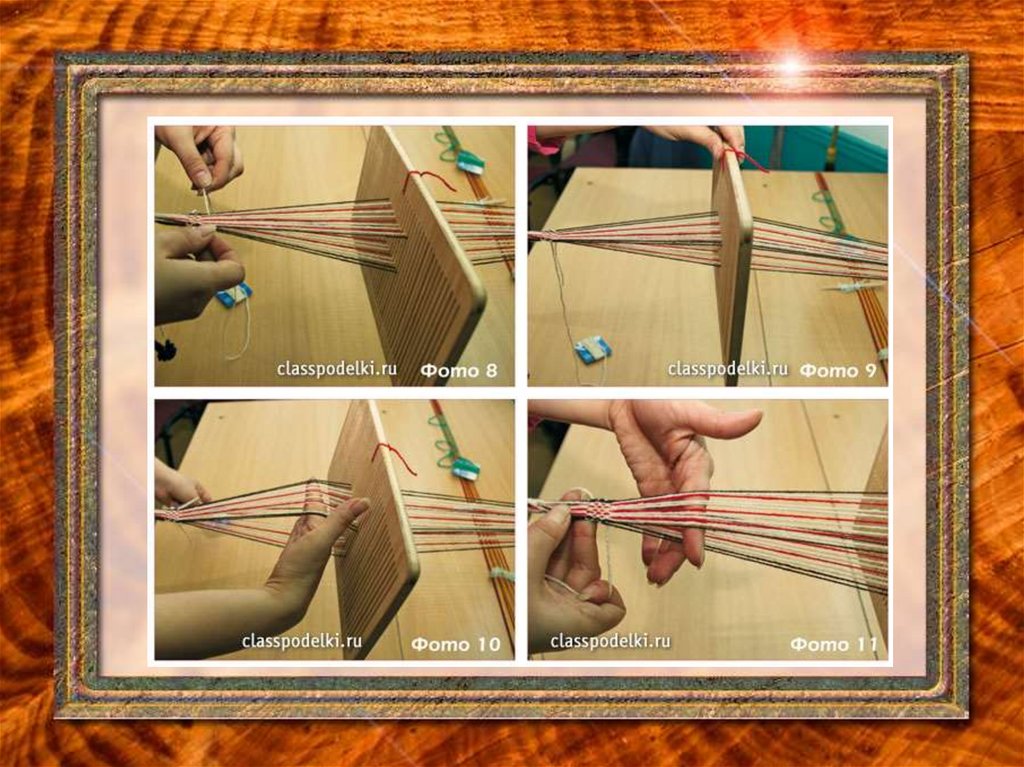 classpodelki.ru Фото 8

classpodelki.ru Фото 9

classpodelki.ru Фото 10

classpodelki.ru Фото 11