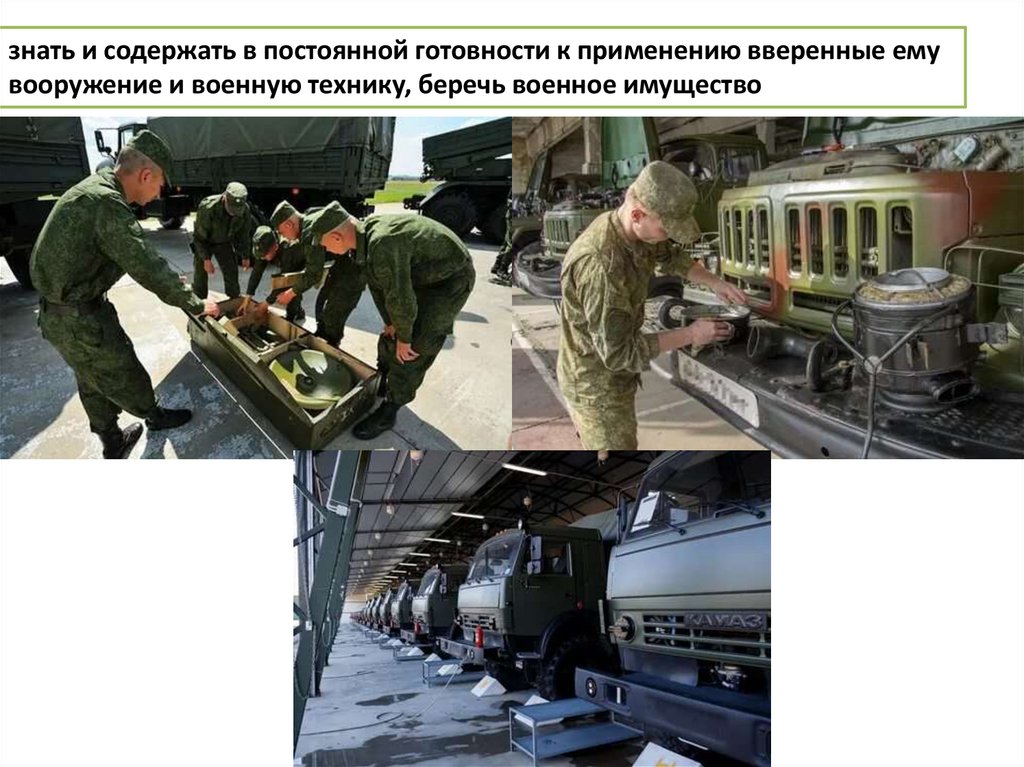 знать и содержать в постоянной готовности к применению вверенные ему вооружение и военную технику, беречь военное имущество

КАМАЗ