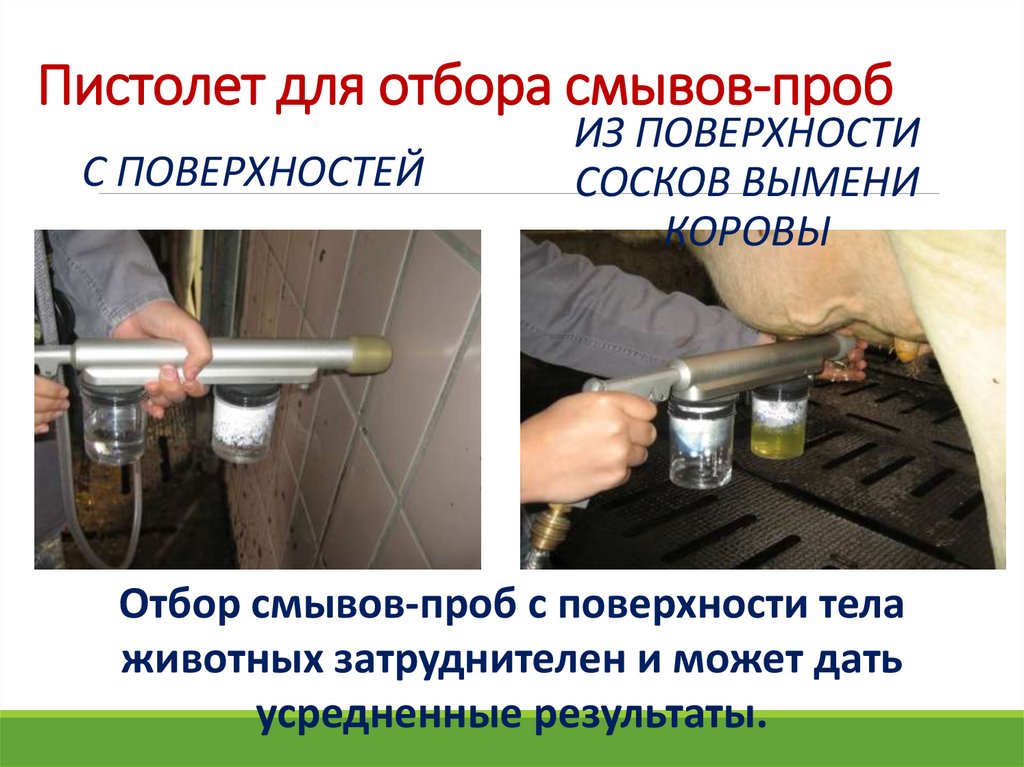 Пистолет для отбора смывов-проб

С ПОВЕРХНОСТЕЙ

ИЗ ПОВЕРХНОСТИ СОСКОВ ВЫМЕНИ КОРОВЫ

Отбор смывов-проб с поверхности тела животных затруднителен и может дать усредненные результаты.