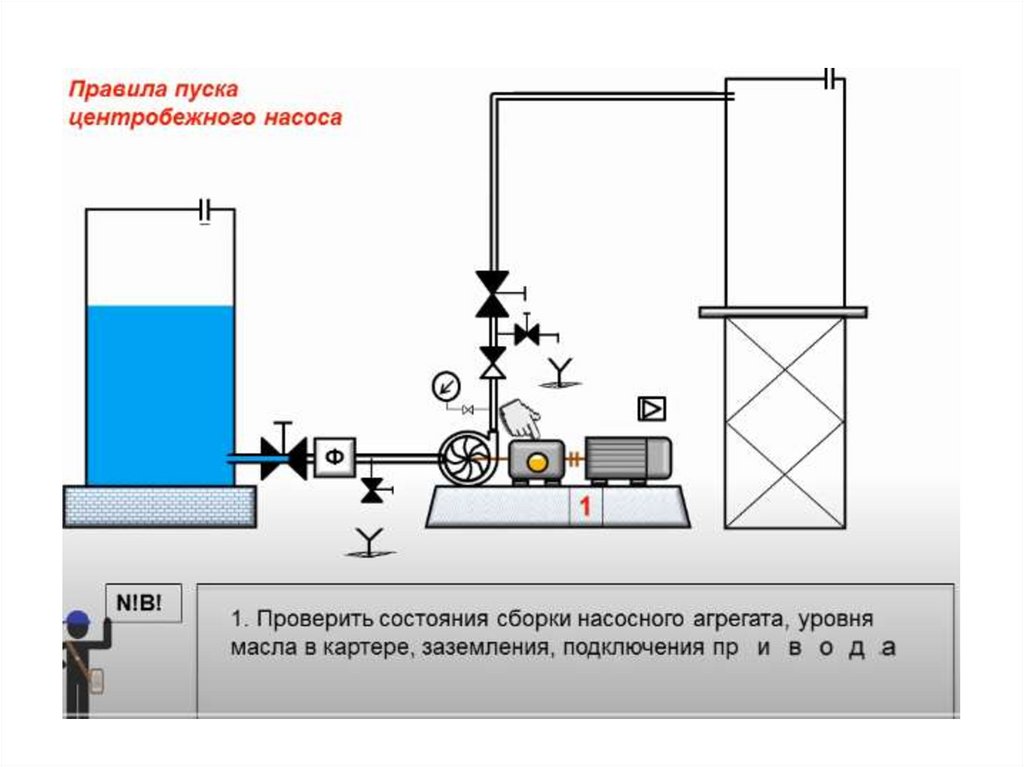 Правила пуска центробежного насоса

Ф

1

N!B!

1. Проверить состояния сборки насосного агрегата, уровня масла в картере, заземления, подключения пр и в о д а