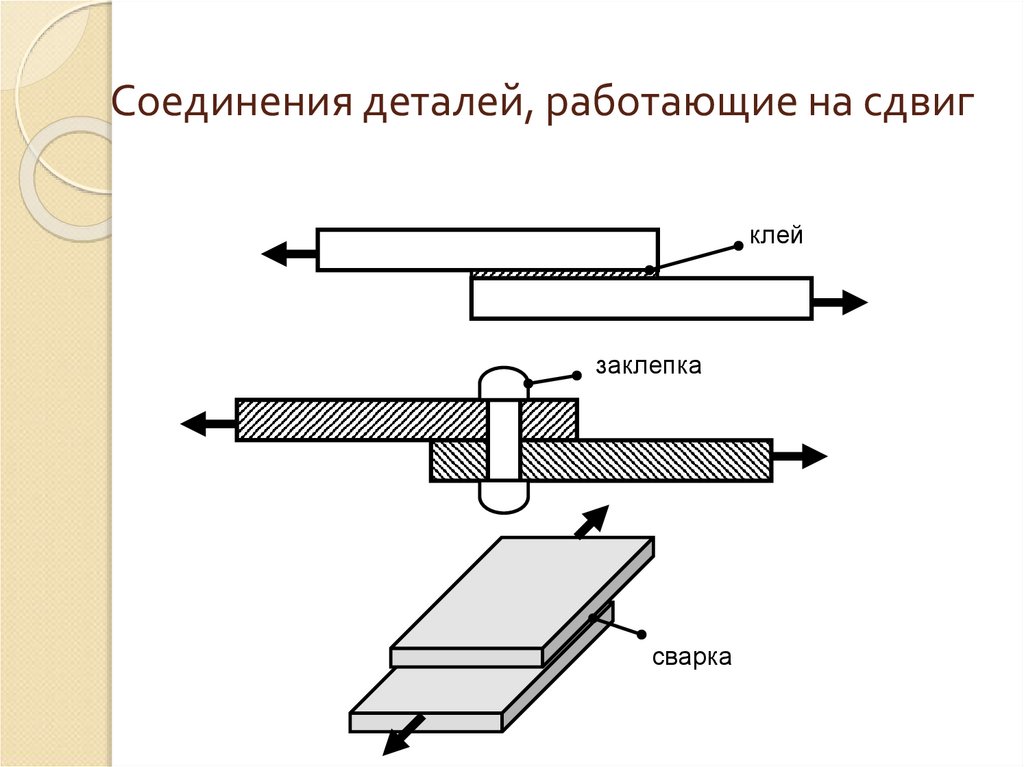 Соединения деталей, работающие на сдвиг

клей

заклепка

сварка