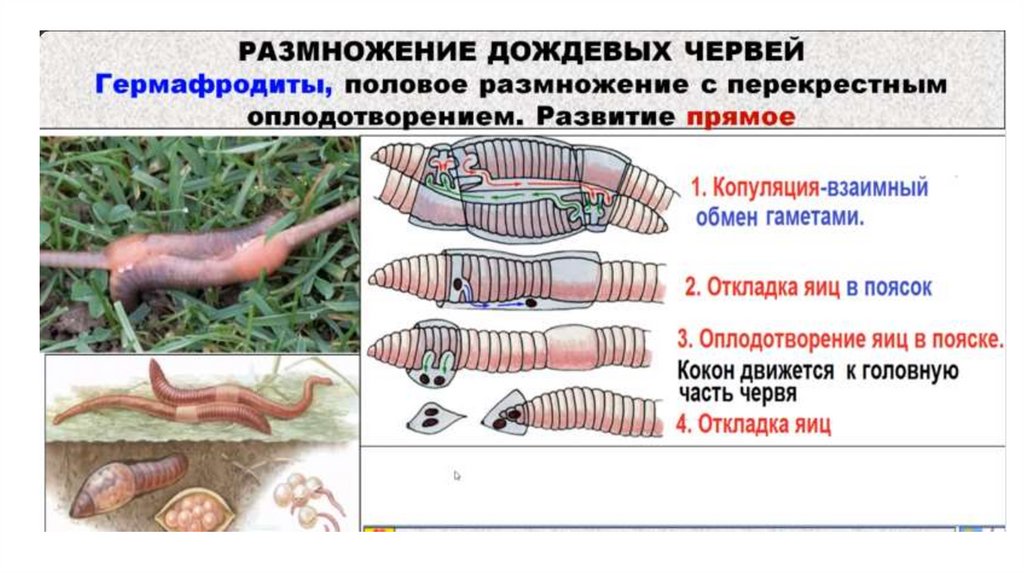 РАЗМНОЖЕНИЕ ДОЖДЕВЫХ ЧЕРВЕЙ
Гермафродиты, половое размножение с перекрестным оплодотворением. Развитие прямое

1. Копуляция-взаимный обмен гаметами.

2. Откладка яиц в поясок

3. Оплодотворение яиц в пояске.
Кокон движется к головную часть червя

4. Откладка яиц