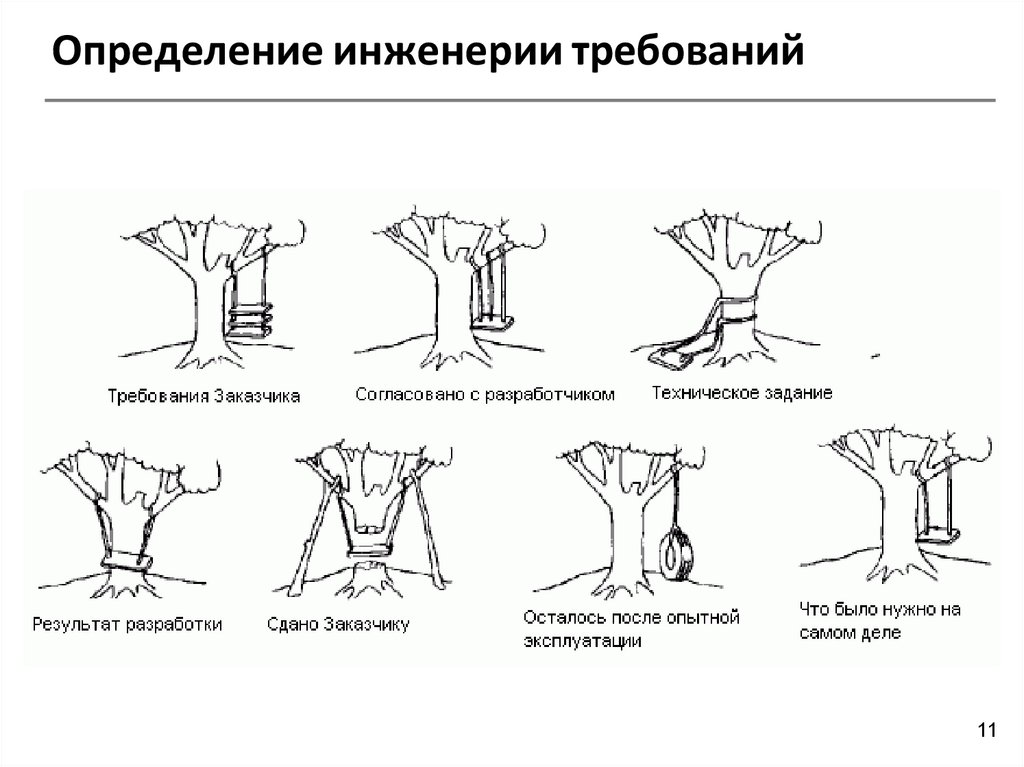 Определение инженерии требований

Требования Заказчика

Согласовано с разработчиком

Техническое задание

Результат разработки

Сдано Заказчику

Осталось после опытной эксплуатации

Что было нужно на самом деле

11