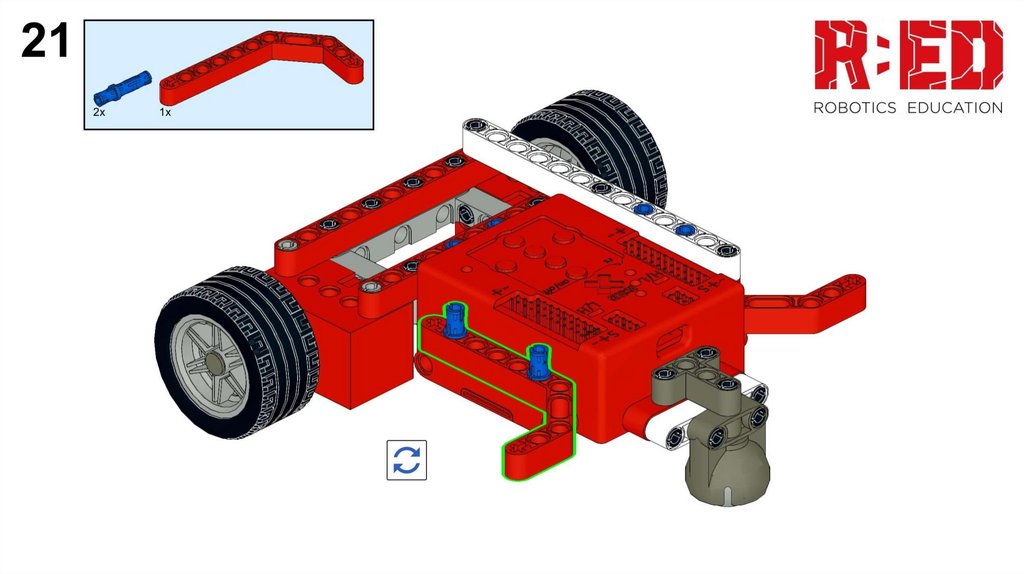 21

2x

1x

R:ED
ROBOTICS EDUCATION