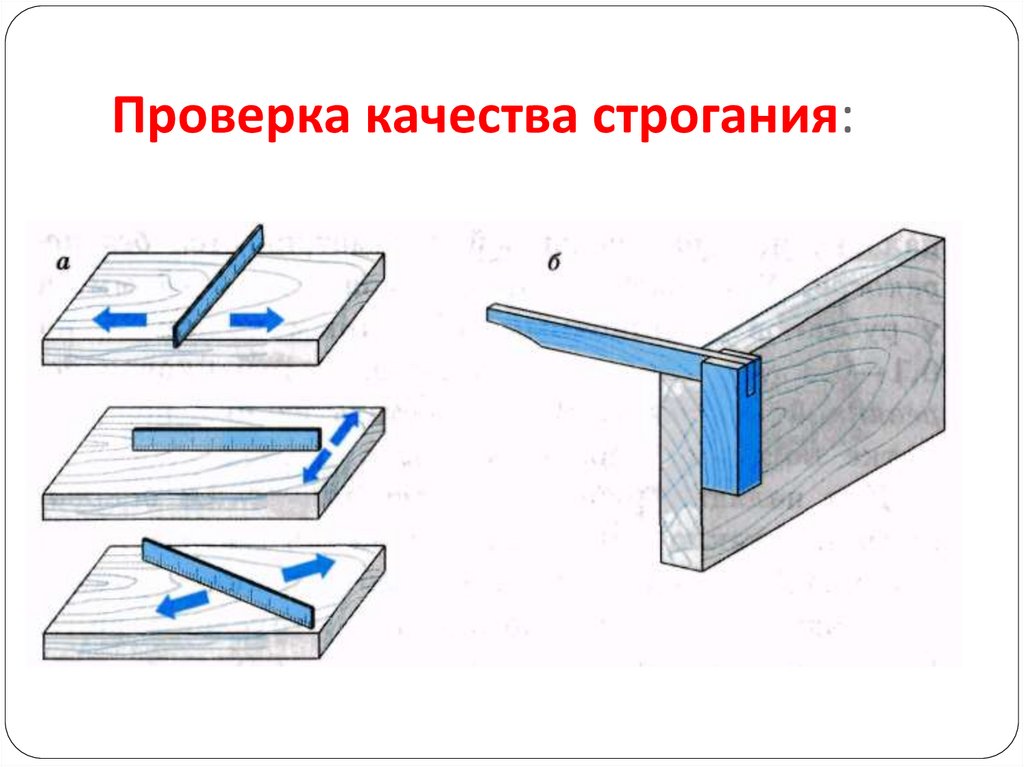 Проверка качества строгания:

а

б