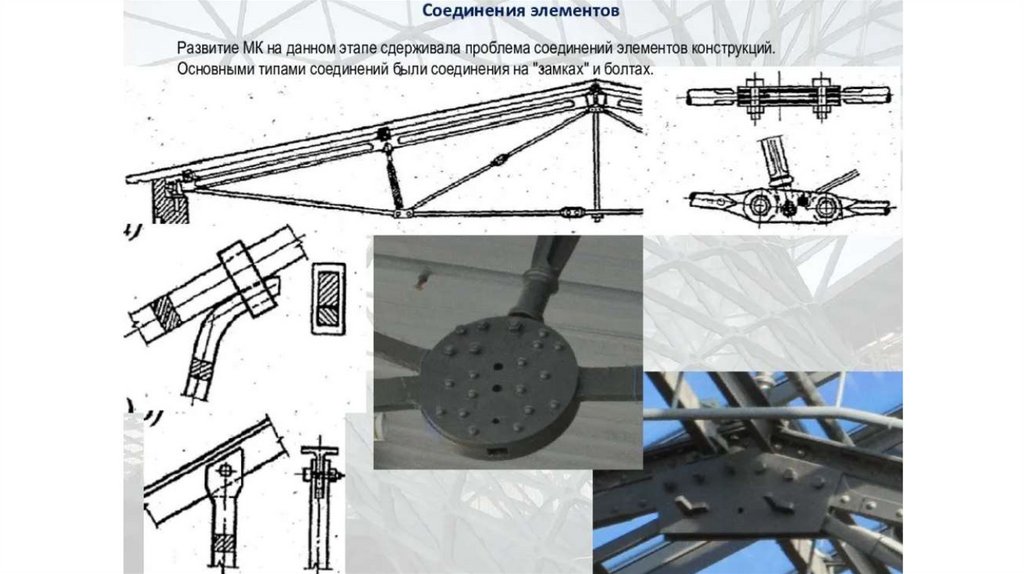 Соединения элементов

Развитие МК на данном этапе сдерживала проблема соединений элементов конструкций. Основными типами соединений были соединения на "замках" и болтах.