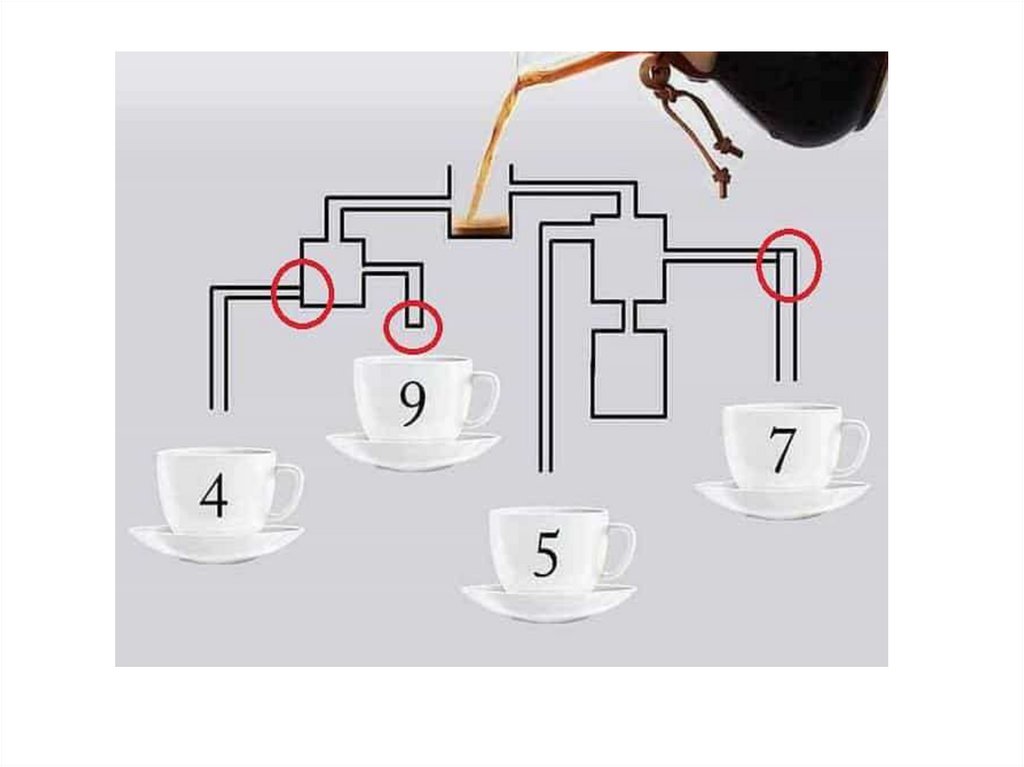 9
4
5
7