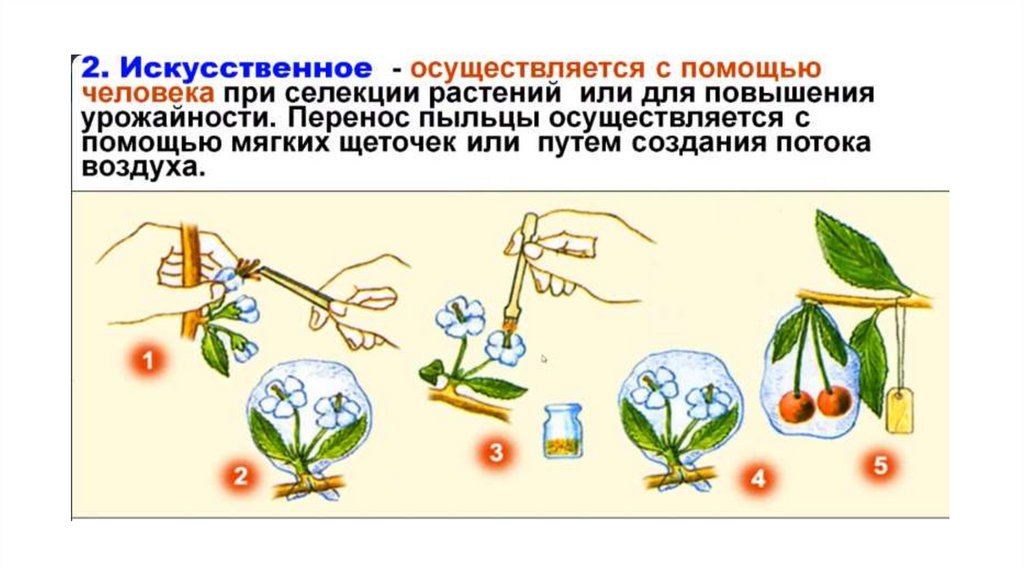 2. Искусственное - осуществляется с помощью человека при селекции растений или для повышения урожайности. Перенос пыльцы осуществляется с помощью мягких щеточек или путем создания потока воздуха.

1

2

3

4

5