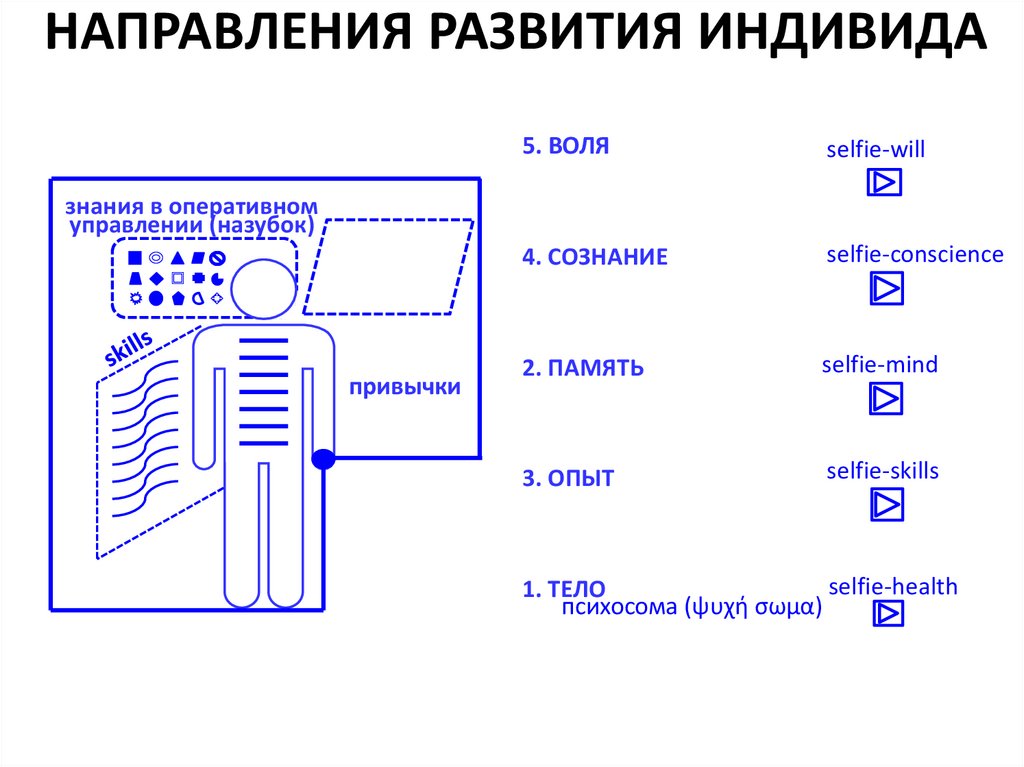 НАПРАВЛЕНИЯ РАЗВИТИЯ ИНДИВИДА

знания в оперативном управлении (назубок)

skills

привычки

5. ВОЛЯ

selfie-will

4. СОЗНАНИЕ

selfie-conscience

2. ПАМЯТЬ

selfie-mind

3. ОПЫТ

selfie-skills

1. ТЕЛО
психосома (ψυχή σωμα)

selfie-health