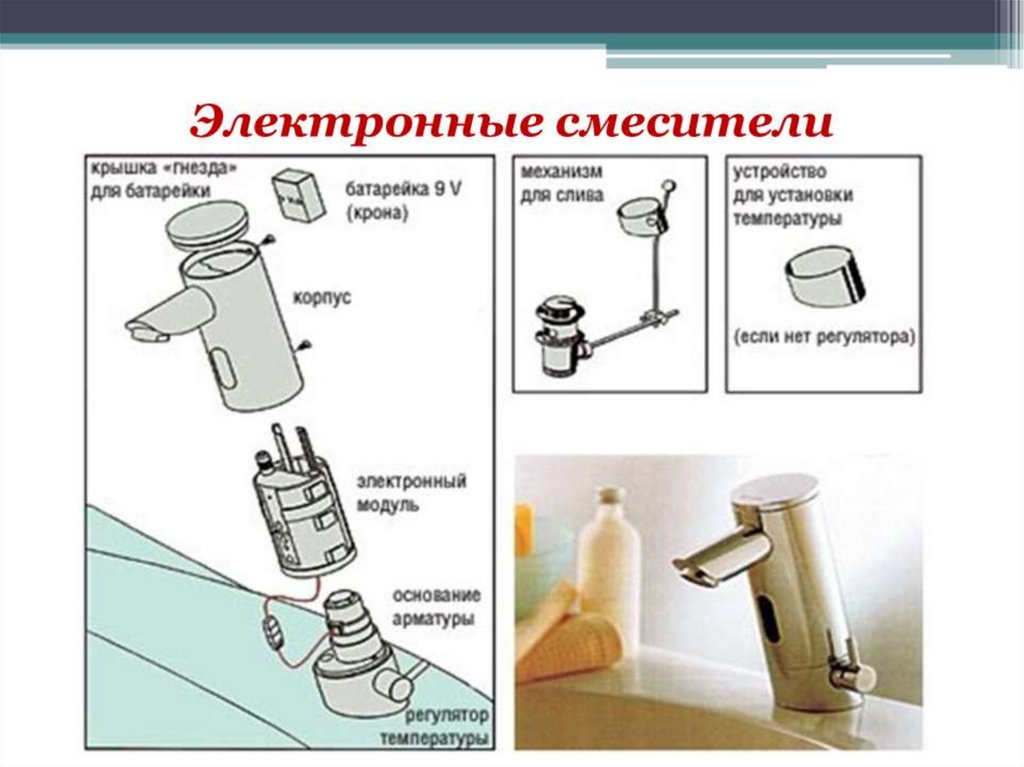 Электронные смесители

крышка «гнезда» для батарейки

батарейка 9 V (крона)

корпус

электронный модуль

основание арматуры

регулятор температуры

механизм для слива

устройство для установки температуры

(если нет регулятора)