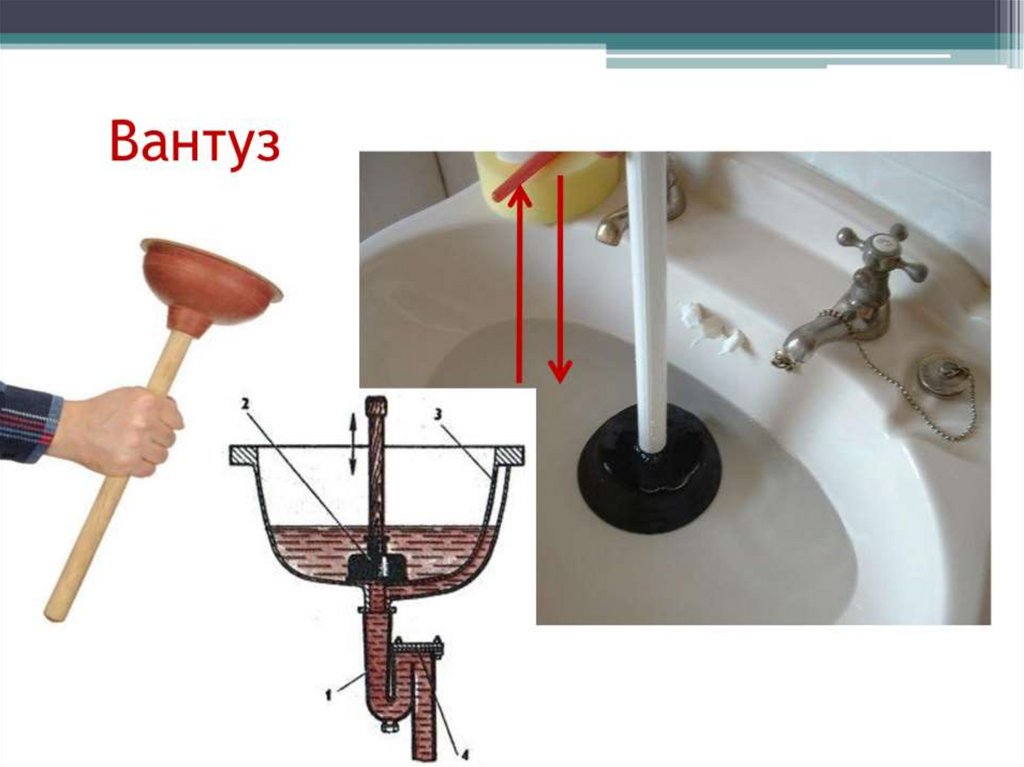 Вантуз

2
3
1
4