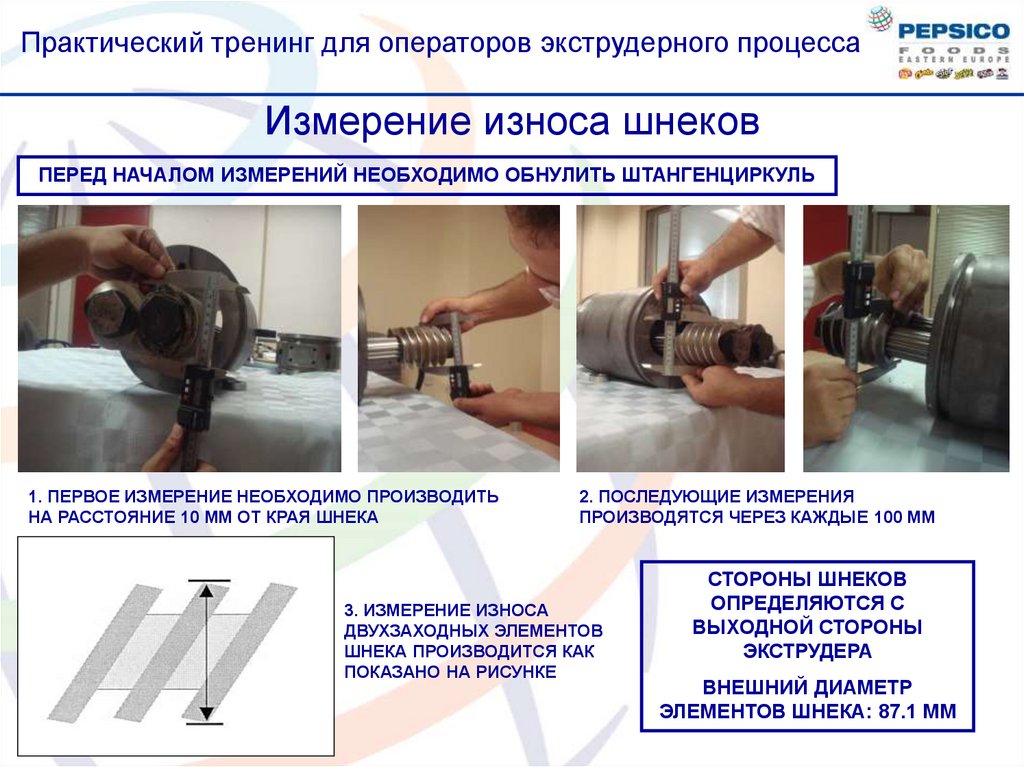 Практический тренинг для операторов экструдерного процесса

PEPSICO FOODS EASTERN EUROPE

Измерение износа шнеков

ПЕРЕД НАЧАЛОМ ИЗМЕРЕНИЙ НЕОБХОДИМО ОБНУЛИТЬ ШТАНГЕНЦИРКУЛЬ

1. ПЕРВОЕ ИЗМЕРЕНИЕ НЕОБХОДИМО ПРОИЗВОДИТЬ НА РАССТОЯНИЕ 10 ММ ОТ КРАЯ ШНЕКА

2. ПОСЛЕДУЮЩИЕ ИЗМЕРЕНИЯ ПРОИЗВОДЯТСЯ ЧЕРЕЗ КАЖДЫЕ 100 ММ

3. ИЗМЕРЕНИЕ ИЗНОСА ДВУХЗАХОДНЫХ ЭЛЕМЕНТОВ ШНЕКА ПРОИЗВОДИТСЯ КАК ПОКАЗАНО НА РИСУНКЕ

СТОРОНЫ ШНЕКОВ ОПРЕДЕЛЯЮТСЯ С ВЫХОДНОЙ СТОРОНЫ ЭКСТРУДЕРА

ВНЕШНИЙ ДИАМЕТР ЭЛЕМЕНТОВ ШНЕКА: 87.1 ММ