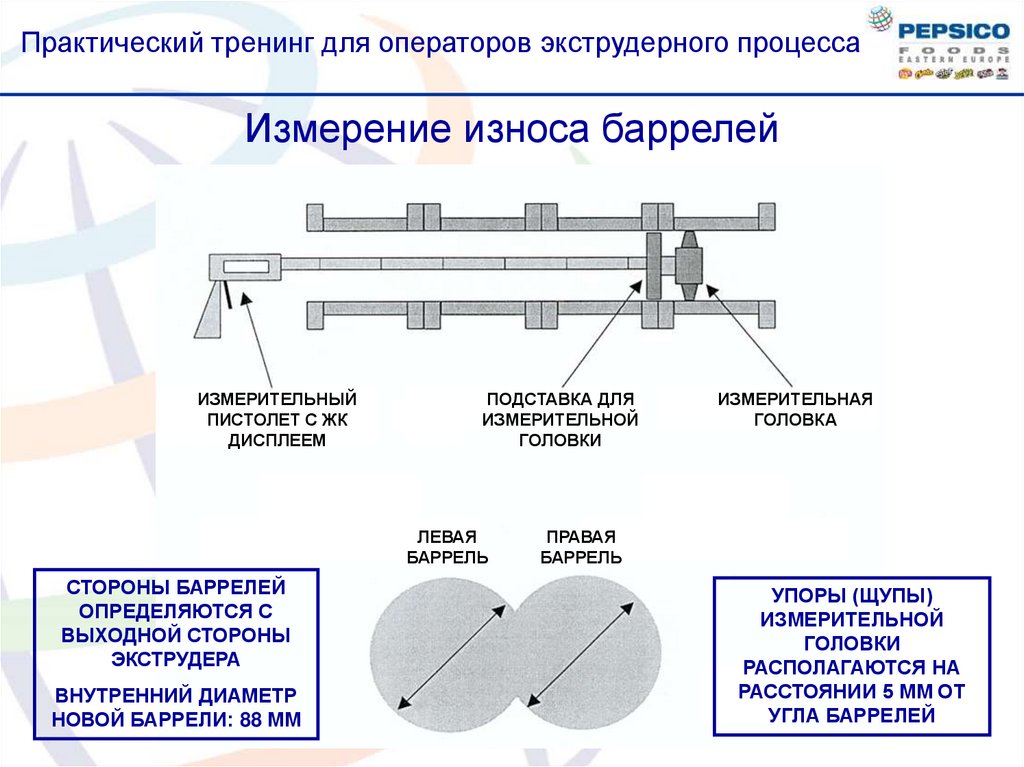 Практический тренинг для операторов экструдерного процесса

PEPSICO
FOODS
EASTERN EUROPE

Измерение износа баррелей

ИЗМЕРИТЕЛЬНЫЙ ПИСТОЛЕТ С ЖК ДИСПЛЕЕМ

ПОДСТАВКА ДЛЯ ИЗМЕРИТЕЛЬНОЙ ГОЛОВКИ

ИЗМЕРИТЕЛЬНАЯ ГОЛОВКА

ЛЕВАЯ БАРРЕЛЬ

ПРАВАЯ БАРРЕЛЬ

СТОРОНЫ БАРРЕЛЕЙ ОПРЕДЕЛЯЮТСЯ С ВЫХОДНОЙ СТОРОНЫ ЭКСТРУДЕРА

ВНУТРЕННИЙ ДИАМЕТР НОВОЙ БАРРЕЛИ: 88 ММ

УПОРЫ (ЩУПЫ) ИЗМЕРИТЕЛЬНОЙ ГОЛОВКИ РАСПОЛАГАЮТСЯ НА РАССТОЯНИИ 5 ММ ОТ УГЛА БАРРЕЛЕЙ