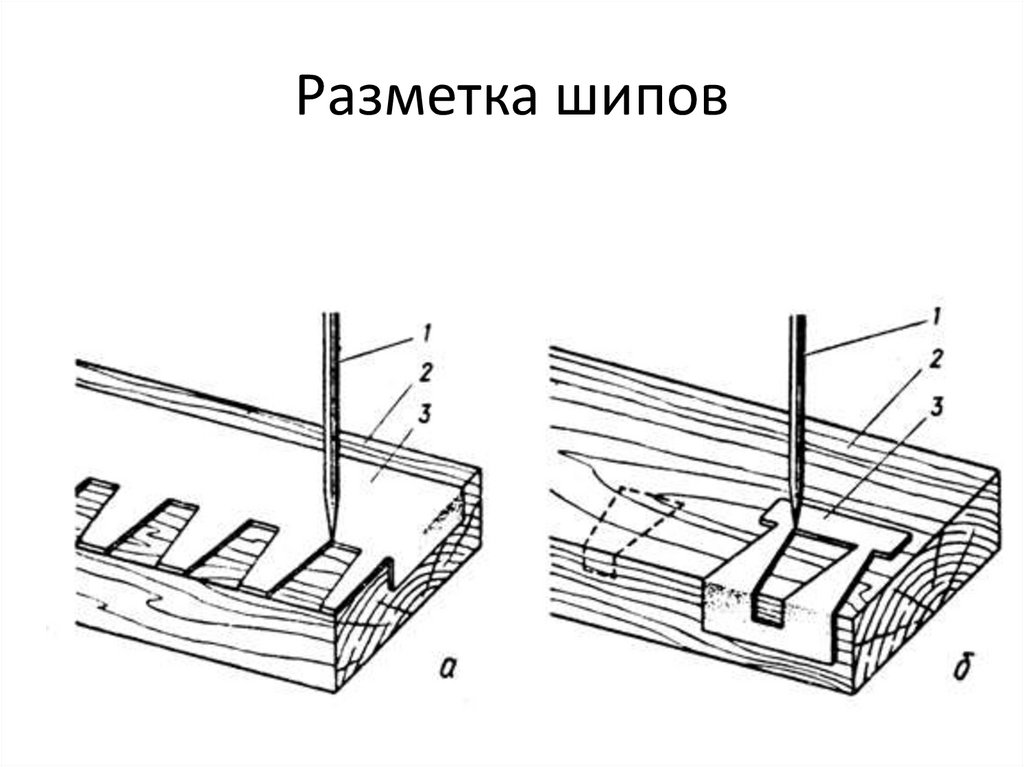 Разметка шипов

1
2
3
а

1
2
3
б