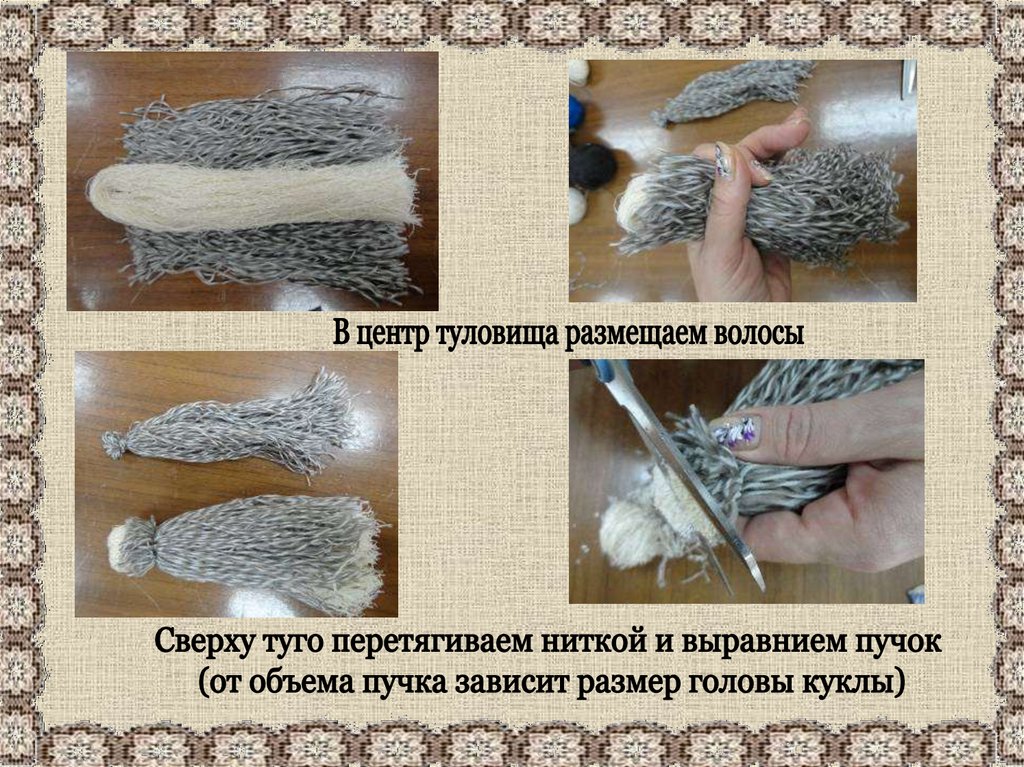 В центр туловища размещаем волосы

Сверху туго перетягиваем ниткой и выравнием пучок (от объема пучка зависит размер головы куклы)