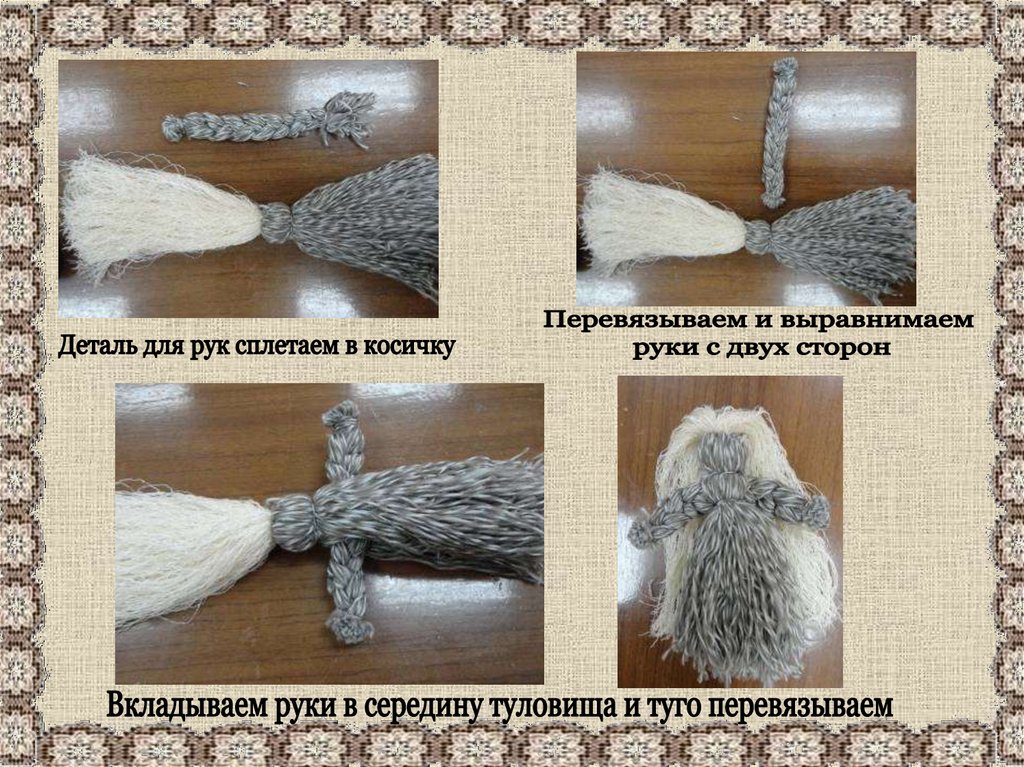 Деталь для рук сплетаем в косичку

Перевязываем и выравнимаем руки с двух сторон

Вкладываем руки в середину туловища и туго перевязываем