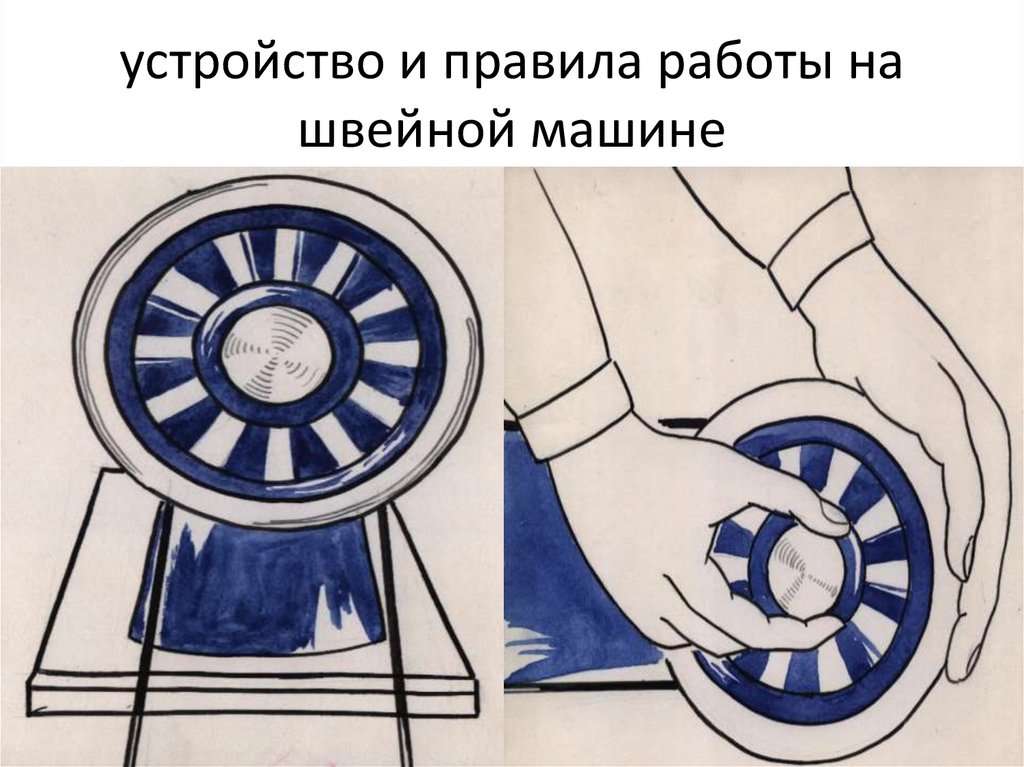 устройство и правила работы на швейной машине