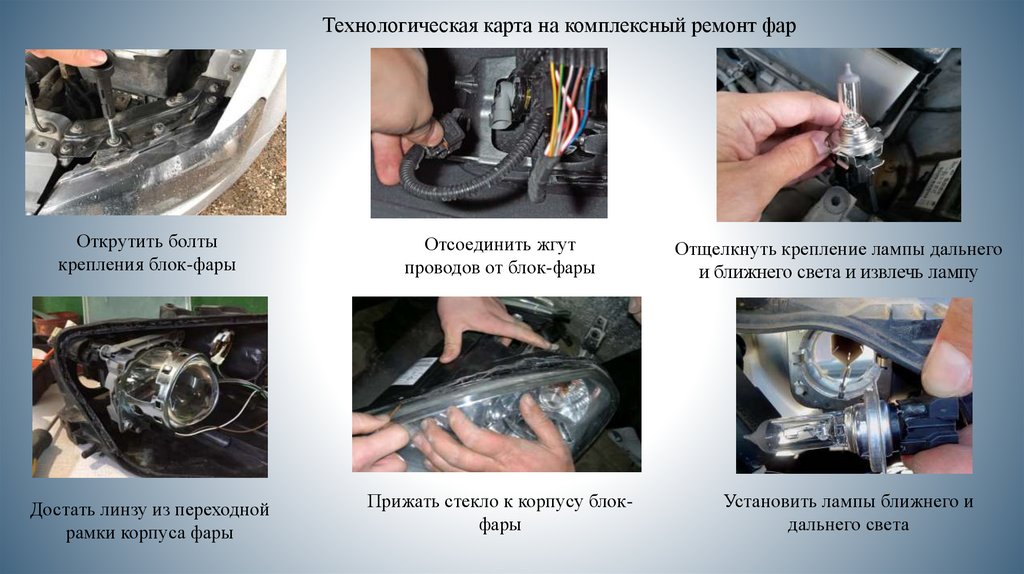 Технологическая карта на комплексный ремонт фар

Открутить болты крепления блок-фары

Отсоединить жгут проводов от блок-фары

Отщелкнуть крепление лампы дальнего и ближнего света и извлечь лампу

Достать линзу из переходной рамки корпуса фары

Прижать стекло к корпусу блок-фары

Установить лампы ближнего и дальнего света