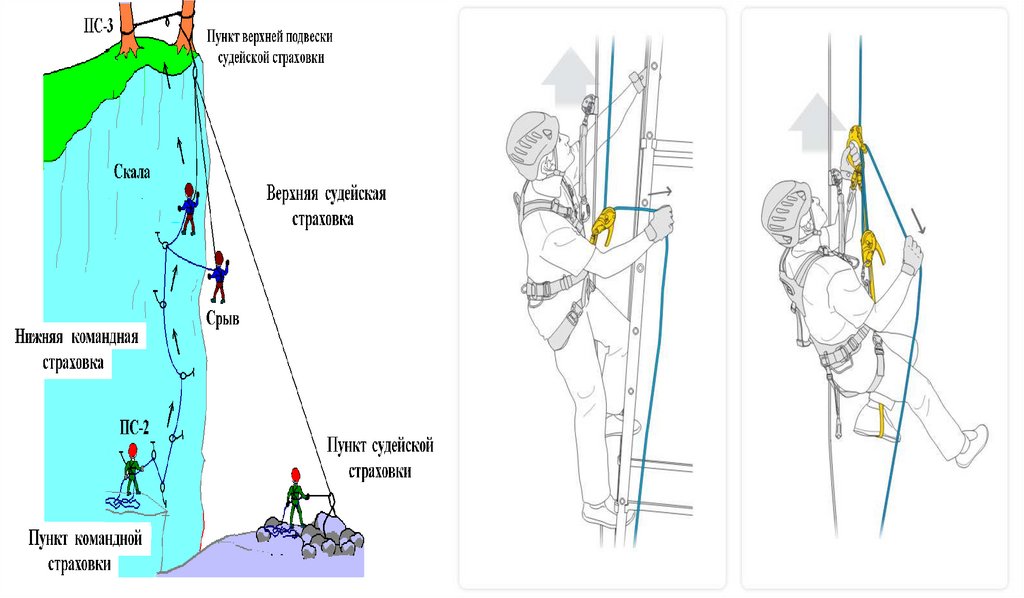 ПС-3

Пункт верхней подвески судейской страховки

Скала

Верхняя судейская страховка

Срыв

Нижняя командная страховка

ПС-2

Пункт судейской страховки

Пункт командной страховки