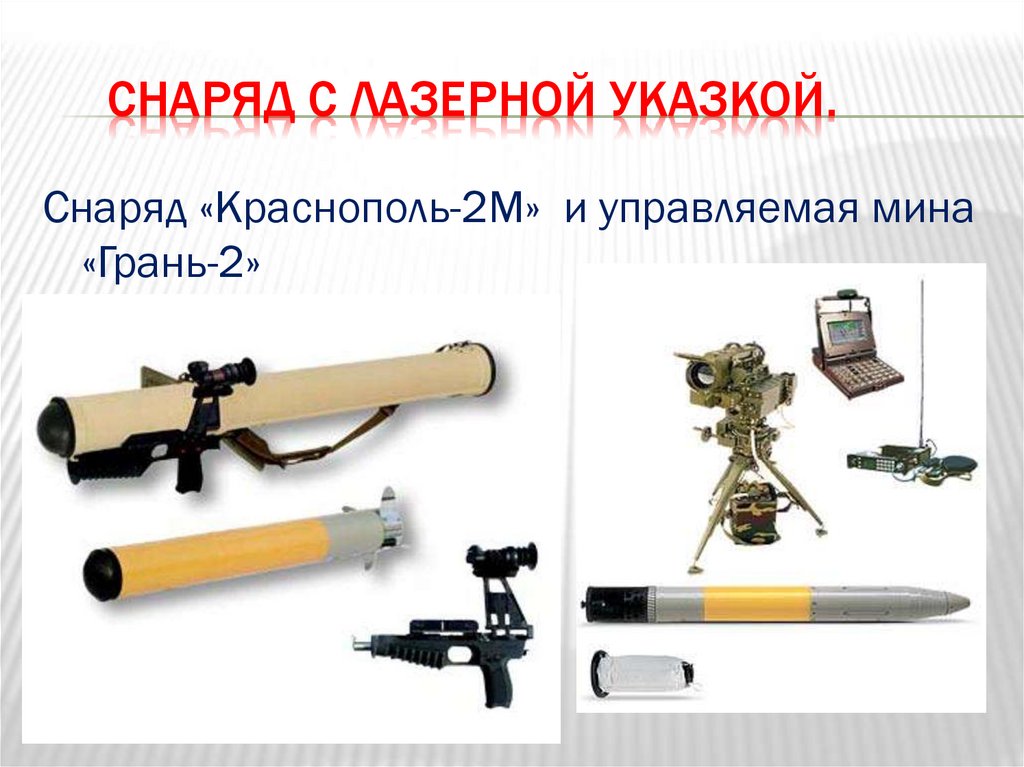 СНАРЯД С ЛАЗЕРНОЙ УКАЗКОЙ.

Снаряд «Краснополь-2М» и управляемая мина «Грань-2»