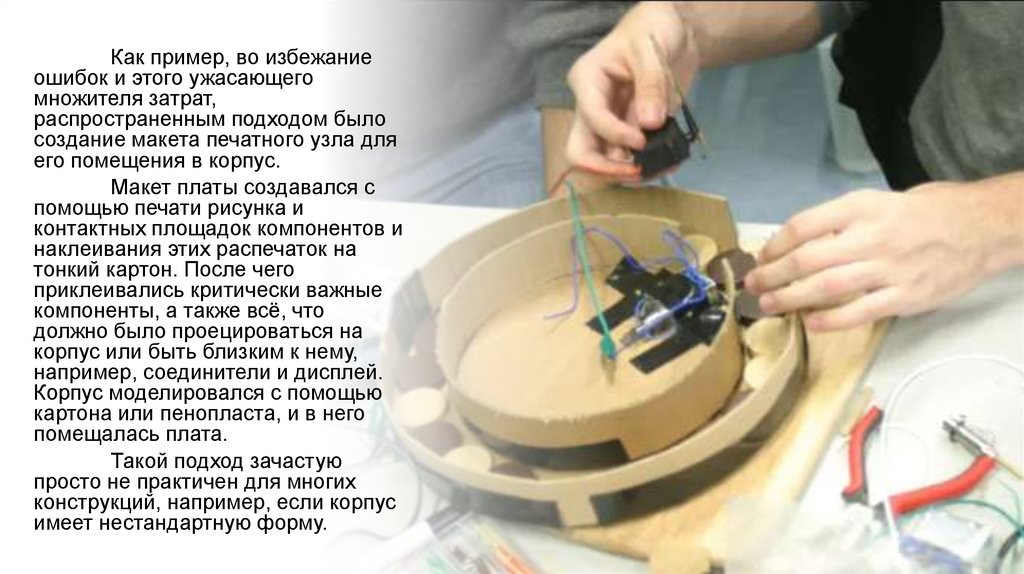 Как пример, во избежание ошибок и этого ужасающего множителя затрат, распространенным подходом было создание макета печатного узла для его помещения в корпус.

Макет платы создавался с помощью печати рисунка и контактных площадок компонентов и наклеивания этих распечаток на тонкий картон. После чего приклеивались критически важные компоненты, а также всё, что должно было проецироваться на корпус или быть близким к нему, например, соединители и дисплей. Корпус моделировался с помощью картона или пенопласта, и в него помещалась плата.

Такой подход зачастую просто не практичен для многих конструкций, например, если корпус имеет нестандартную форму.