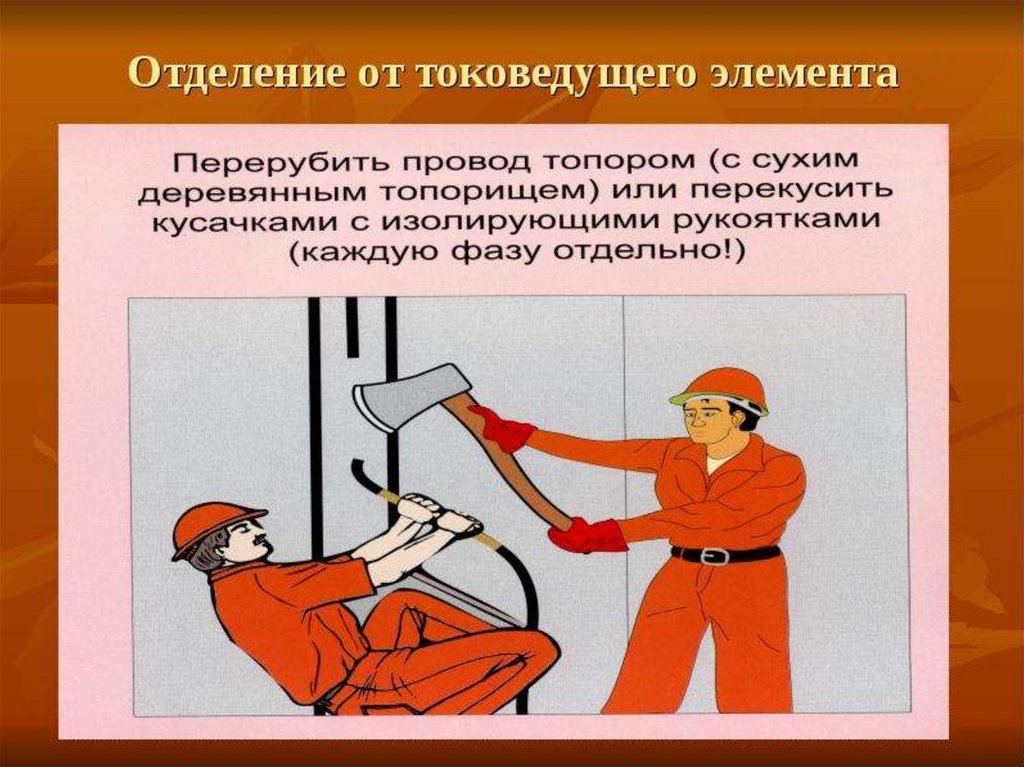 Отделение от токоведущего элемента

Перерубить провод топором (с сухим деревянным топорищем) или перекусить кусачками с изолирующими рукоятками (каждую фазу отдельно!)