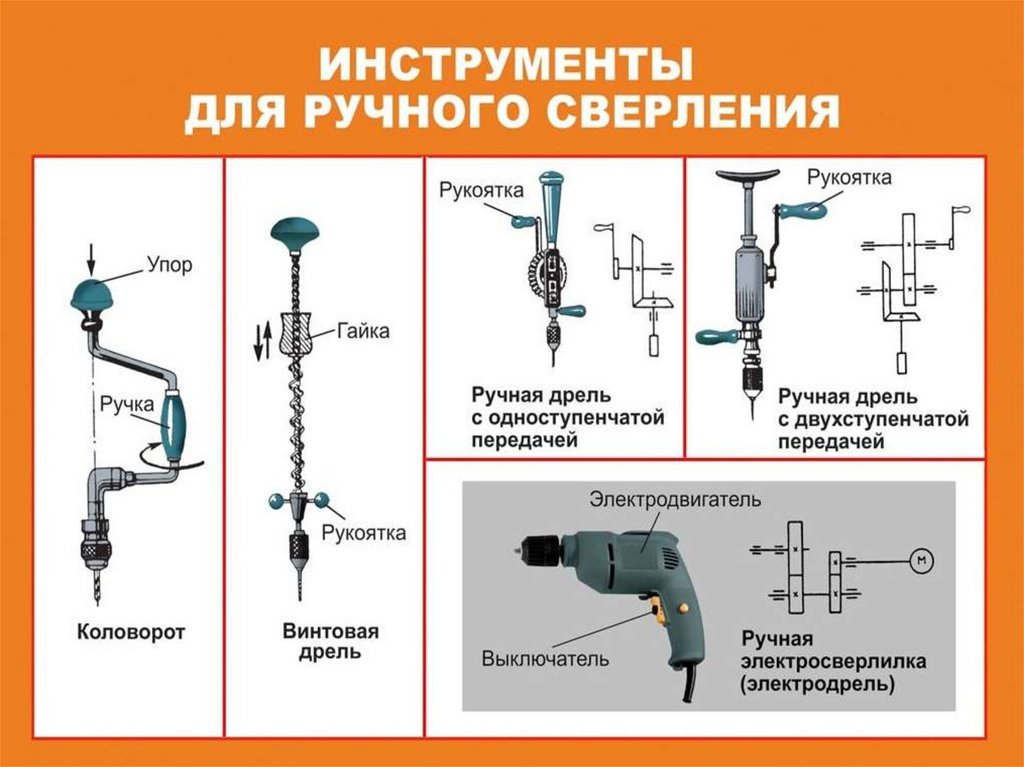 ИНСТРУМЕНТЫ
ДЛЯ РУЧНОГО СВЕРЛЕНИЯ

Упор
Ручка
Коловорот

Гайка
Рукоятка
Винтовая дрель

Рукоятка
Ручная дрель с одноступенчатой передачей

Рукоятка
Ручная дрель с двухступенчатой передачей

Электродвигатель
Выключатель
М
Ручная электросверлилка (электродрель)