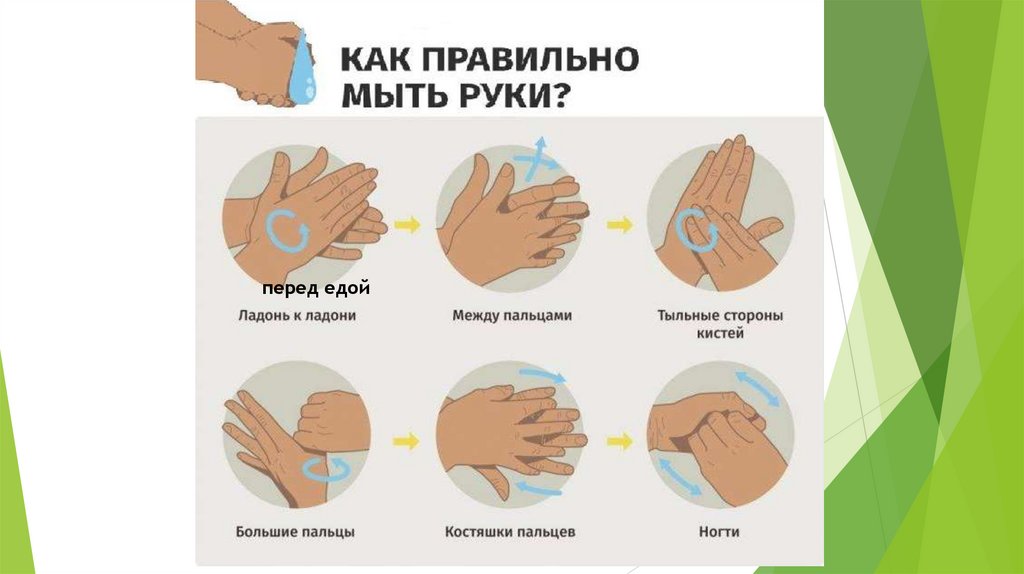 КАК ПРАВИЛЬНО МЫТЬ РУКИ?

перед едой

Ладонь к ладони

Между пальцами

Тыльные стороны кистей

Большие пальцы

Костяшки пальцев

Ногти