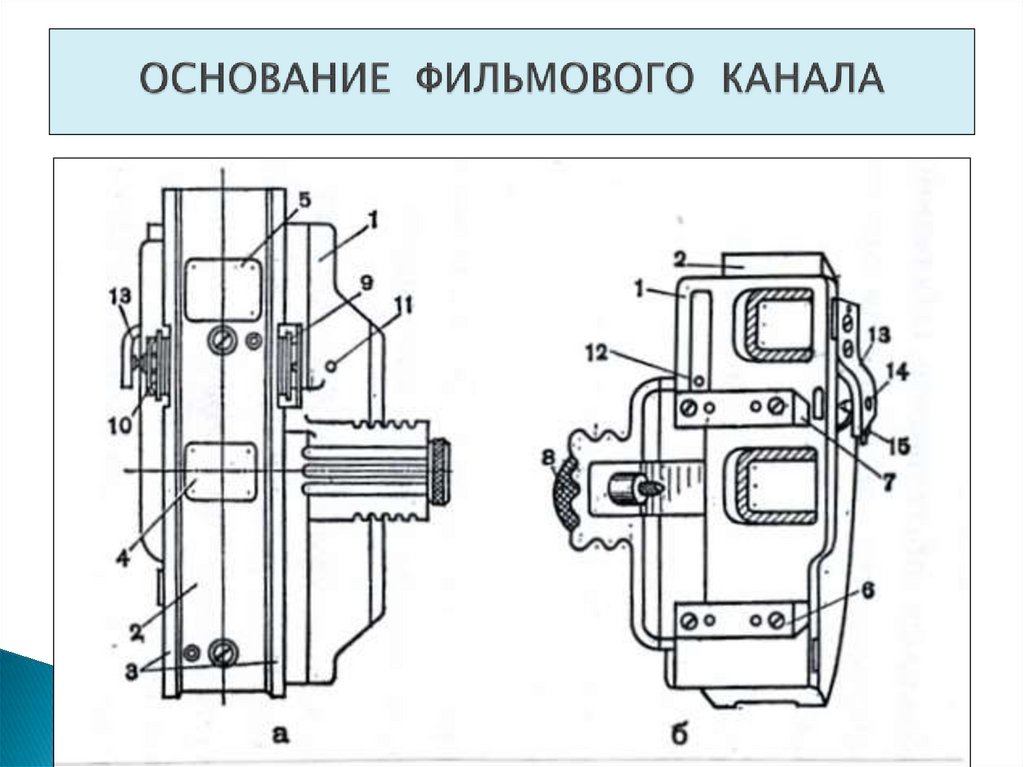 ОСНОВАНИЕ ФИЛЬМОВОГО КАНАЛА

5
1
9
11
13
10
4
2
3
а

2
1
12
13
14
15
7
8
6
б