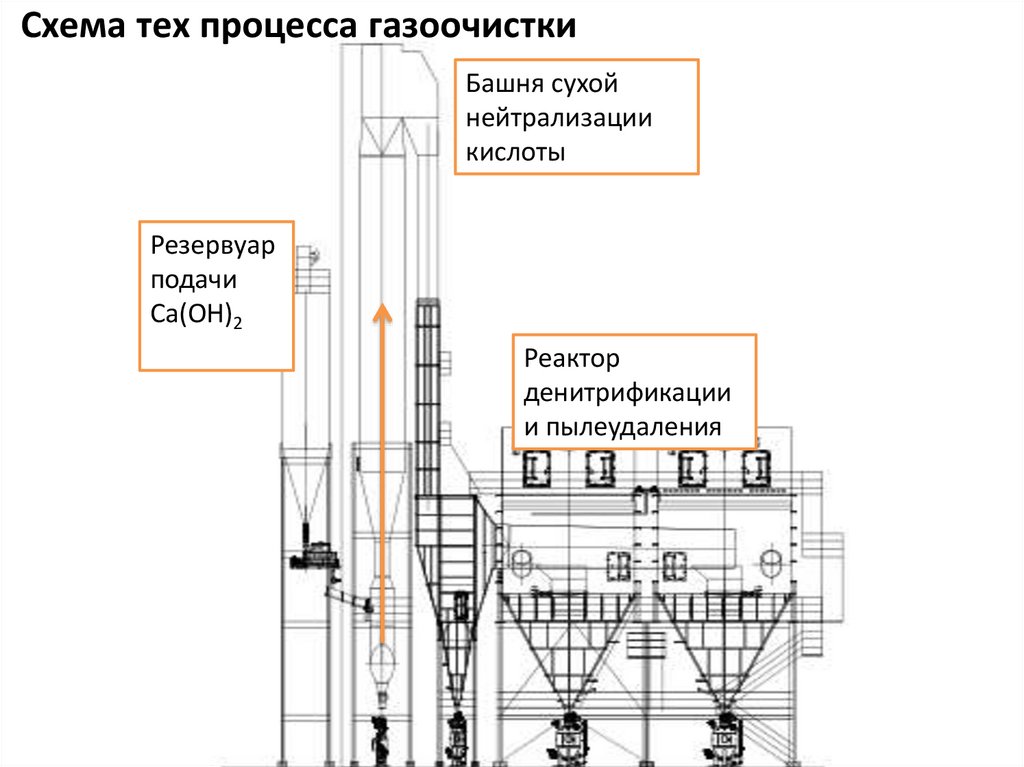 Схема тех процесса газоочистки

Башня сухой нейтрализации кислоты

Резервуар подачи $Ca(OH)_2$

Реактор денитрификации и пылеудаления