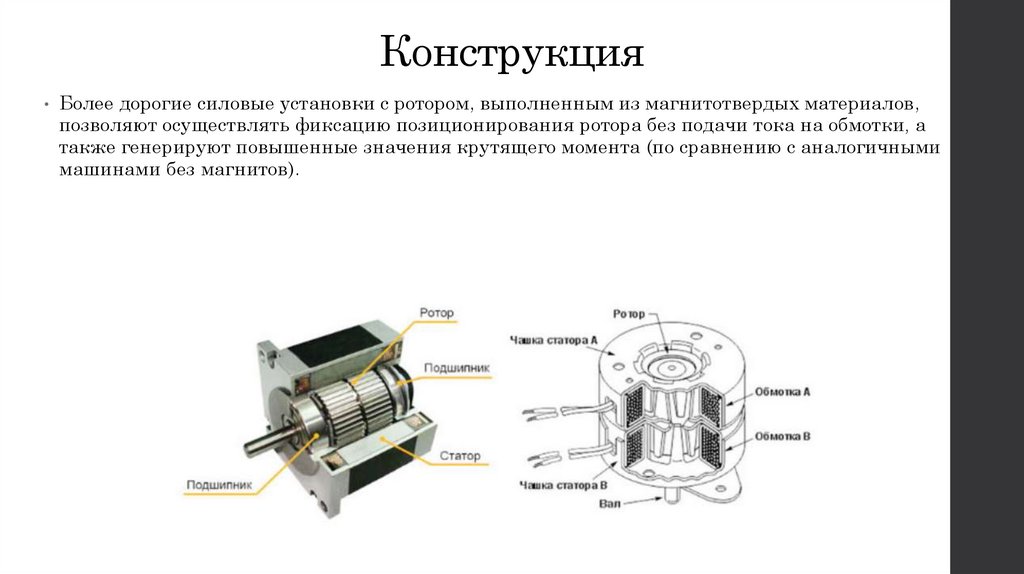 Конструкция

• Более дорогие силовые установки с ротором, выполненным из магнитотвердых материалов, позволяют осуществлять фиксацию позиционирования ротора без подачи тока на обмотки, а также генерируют повышенные значения крутящего момента (по сравнению с аналогичными машинами без магнитов).

Ротор
Подшипник
Статор
Подшипник

Ротор
Чашка статора А
Обмотка А
Обмотка В
Чашка статора В
Вал