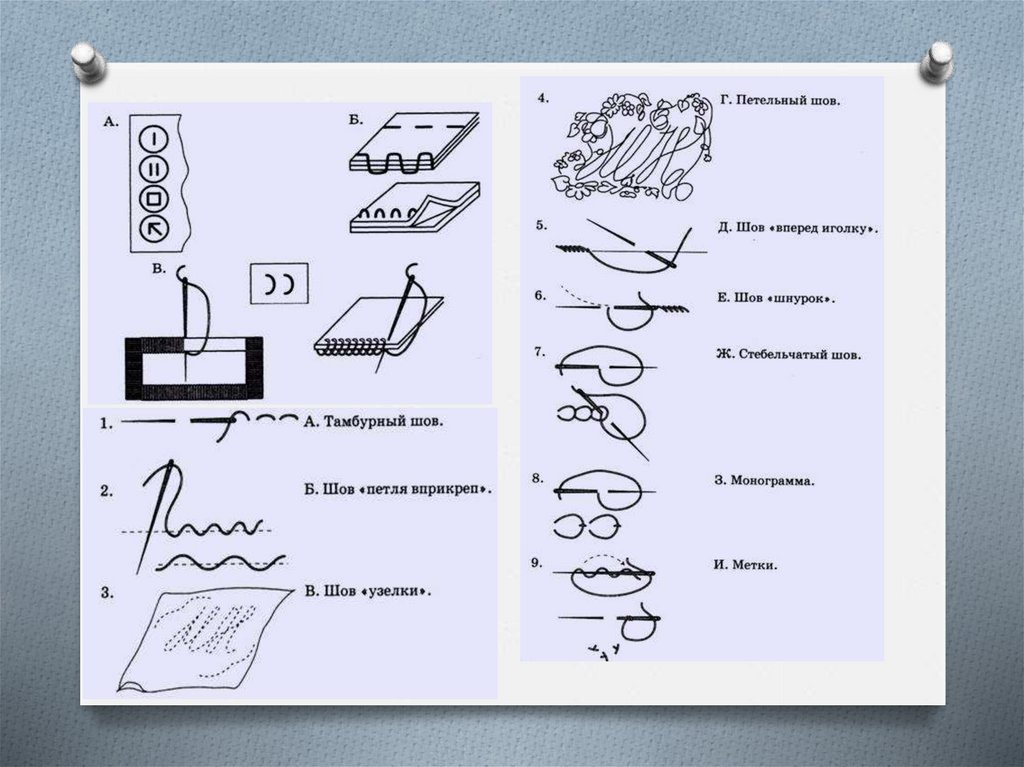 А.

Б.

В.

1. А. Тамбурный шов.

2. Б. Шов «петля вприкреп».

3. В. Шов «узелки».

4. Г. Петельный шов.

5. Д. Шов «вперед иголку».

6. Е. Шов «шнурок».

7. Ж. Стебельчатый шов.

8. З. Монограмма.

9. И. Метки.