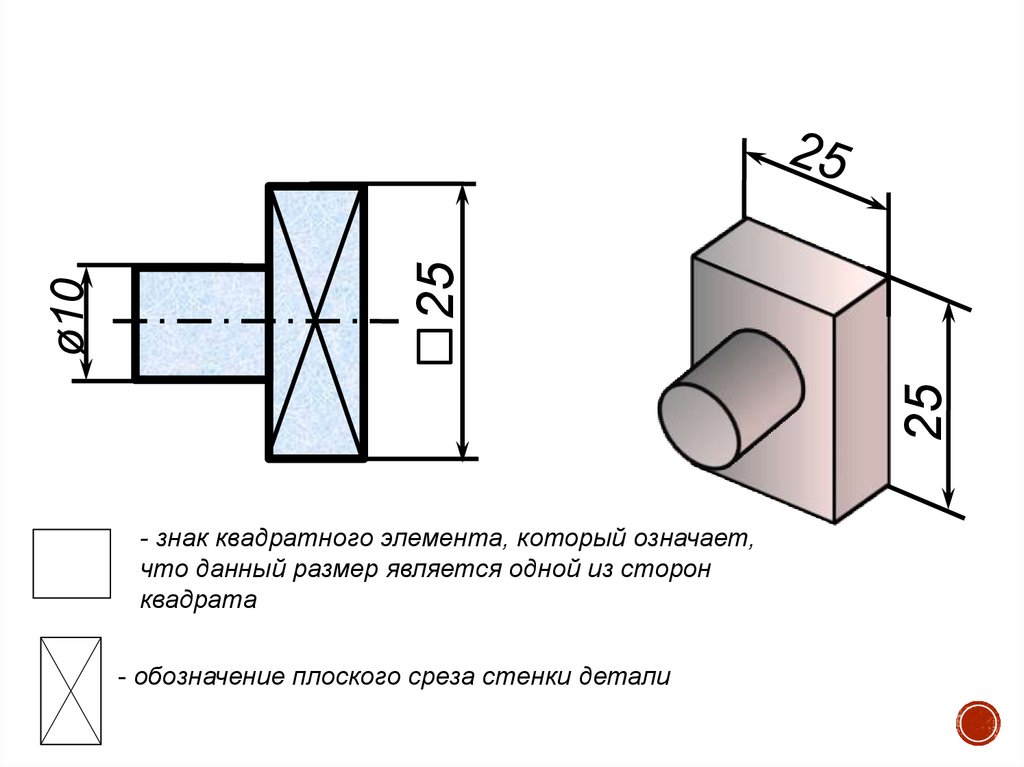 ø10

□25

25

25

- знак квадратного элемента, который означает, что данный размер является одной из сторон квадрата

- обозначение плоского среза стенки детали