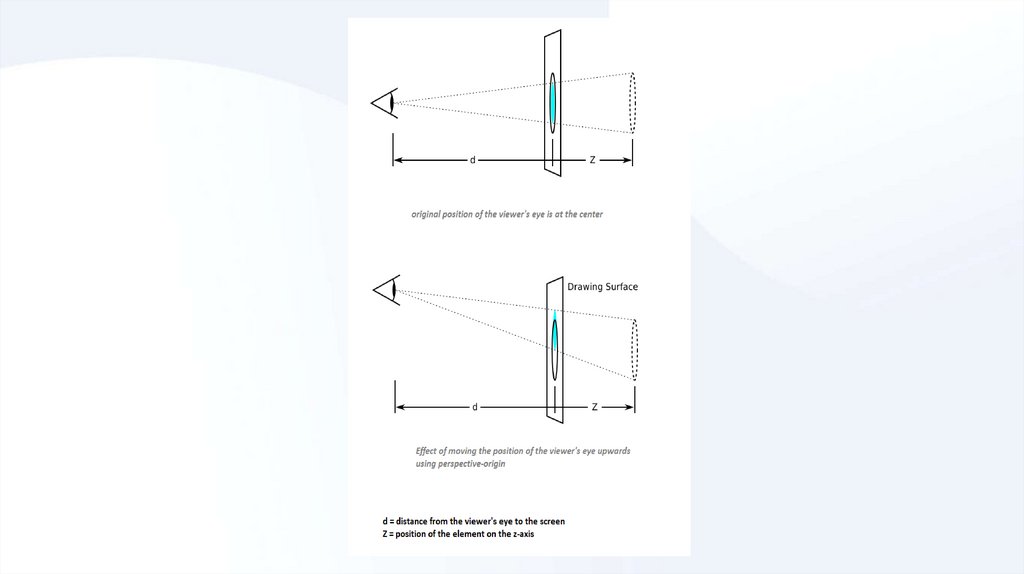 d

Z

original position of the viewer's eye is at the center

Drawing Surface

d

Z

Effect of moving the position of the viewer's eye upwards using perspective-origin

d = distance from the viewer's eye to the screen
Z = position of the element on the z-axis