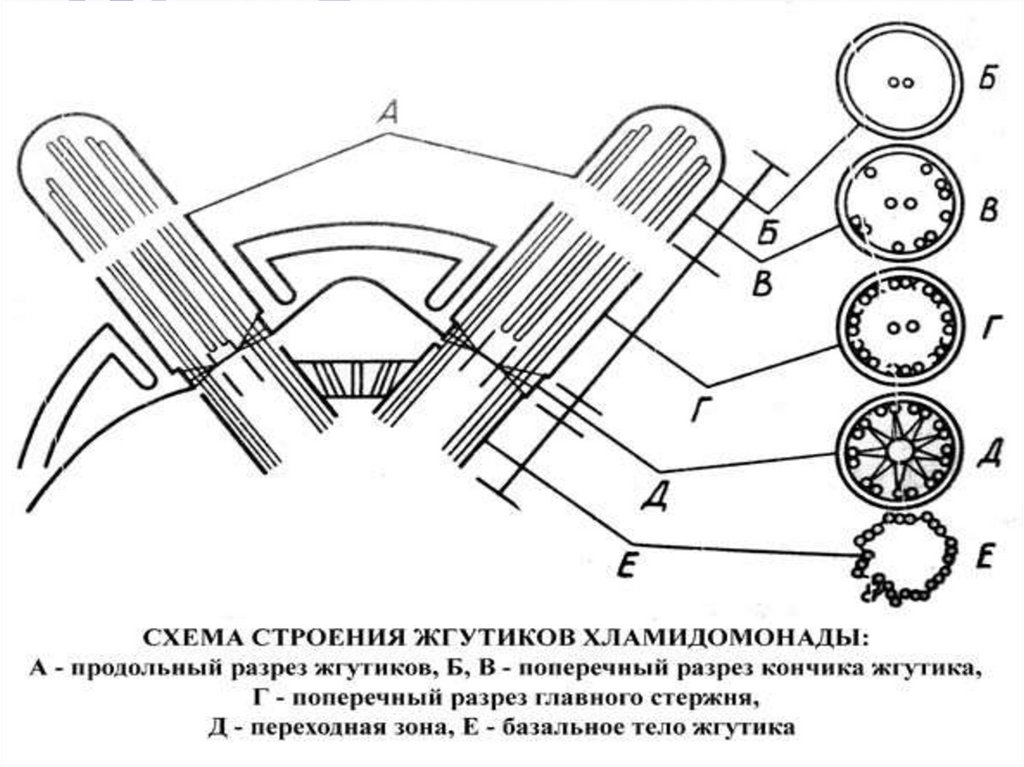 А

Б

В

Г

Д

Е

Б

В

Г

Д

Е

СХЕМА СТРОЕНИЯ ЖГУТИКОВ ХЛАМИДОМОНАДЫ:
А - продольный разрез жгутиков, Б, В - поперечный разрез кончика жгутика,
Г - поперечный разрез главного стержня,
Д - переходная зона, Е - базальное тело жгутика