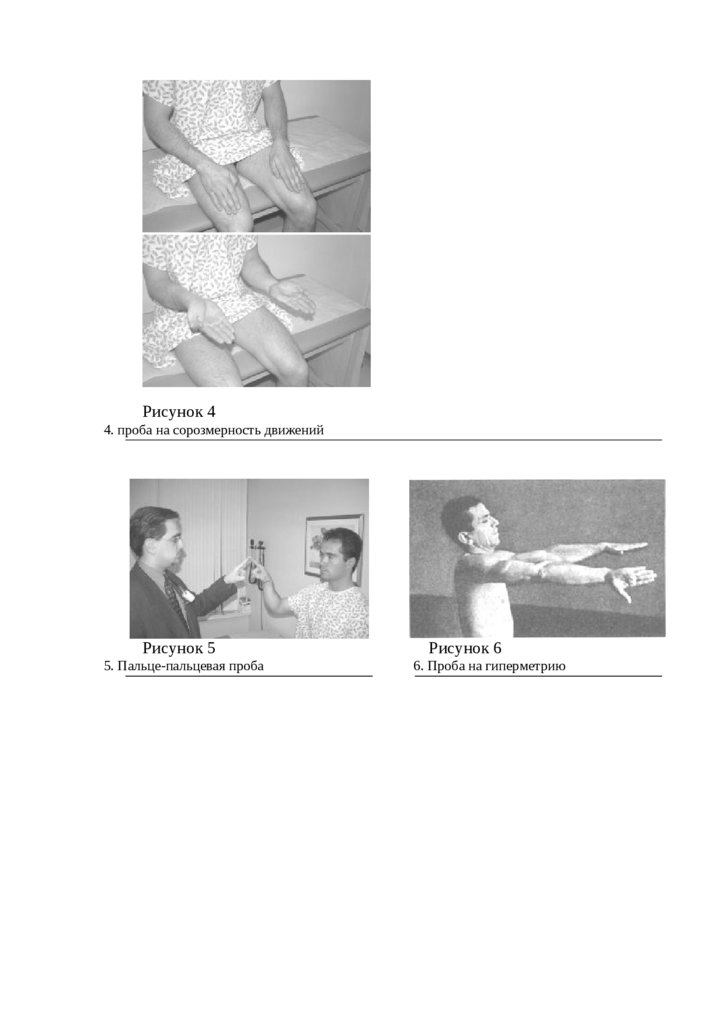 Рисунок 4
4. проба на сорозмерность движений

Рисунок 5
5. Пальце-пальцевая проба

Рисунок 6
6. Проба на гиперметрию