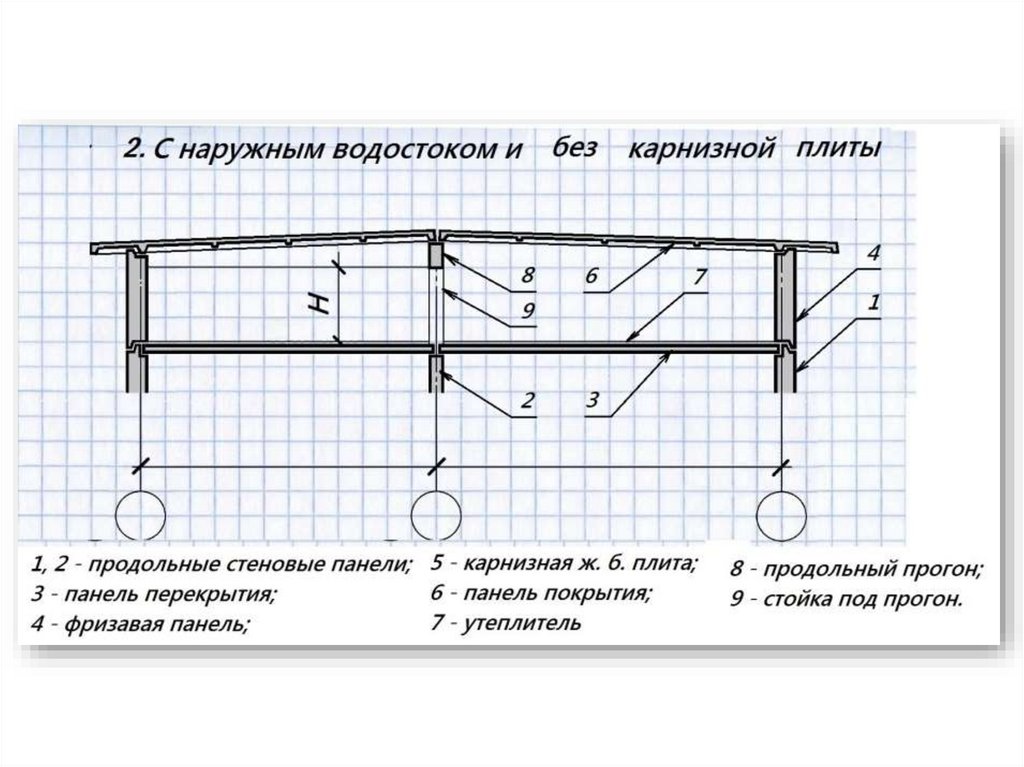 2. С наружным водостоком и без карнизной плиты

H

8

9

6

7

4

1

2

3

1, 2 - продольные стеновые панели;
3 - панель перекрытия;
4 - фризавая панель;

5 - карнизная ж. б. плита;
6 - панель покрытия;
7 - утеплитель

8 - продольный прогон;
9 - стойка под прогон.