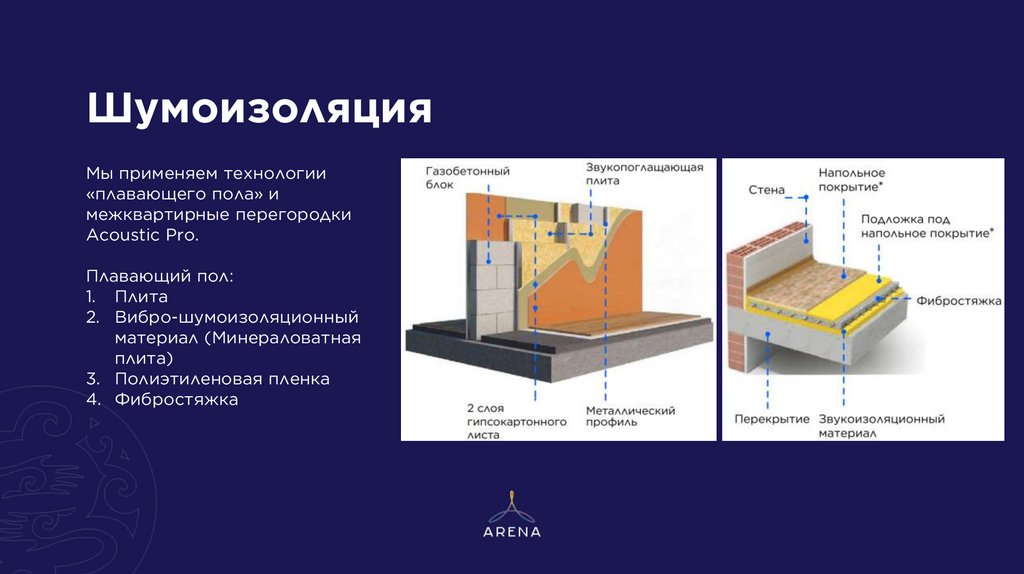 Шумоизоляция

Мы применяем технологии «плавающего пола» и межквартирные перегородки Acoustic Pro.

Плавающий пол:
1. Плита
2. Вибро-шумоизоляционный материал (Минераловатная плита)
3. Полиэтиленовая пленка
4. Фибростяжка

Газобетонный блок

Звукопоглащающая плита

2 слоя гипсокартонного листа

Металлический профиль

Стена

Напольное покрытие*

Подложка под напольное покрытие*

Фибростяжка

Перекрытие

Звукоизоляционный материал

ARENA