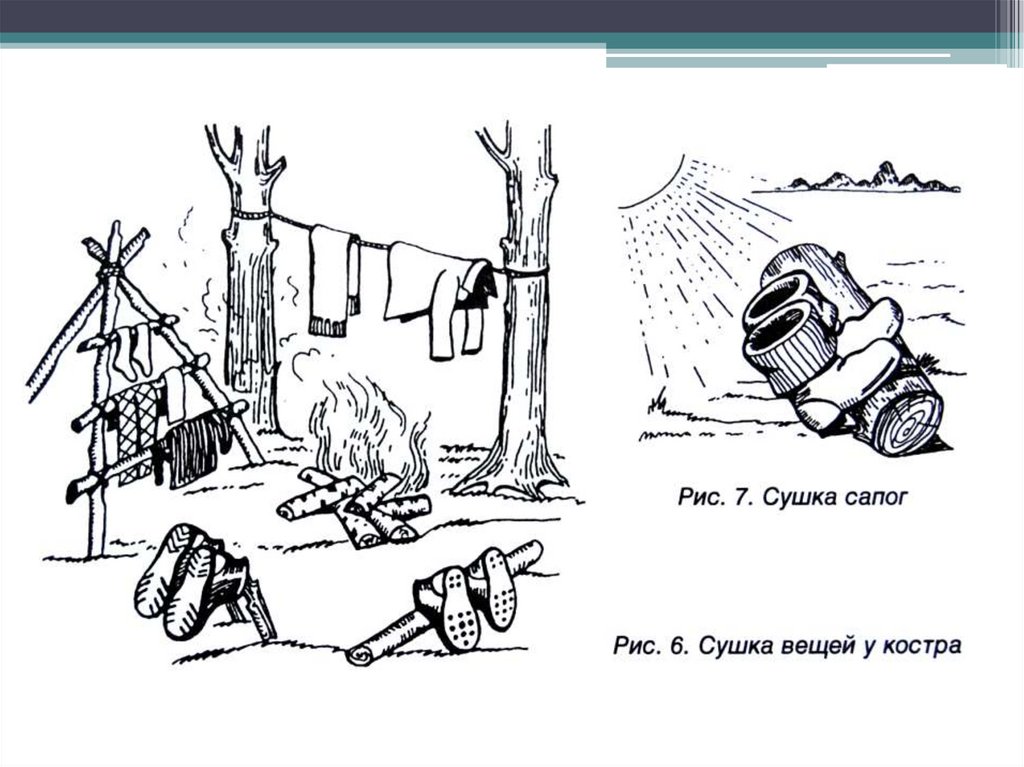 Рис. 7. Сушка сапог

Рис. 6. Сушка вещей у костра