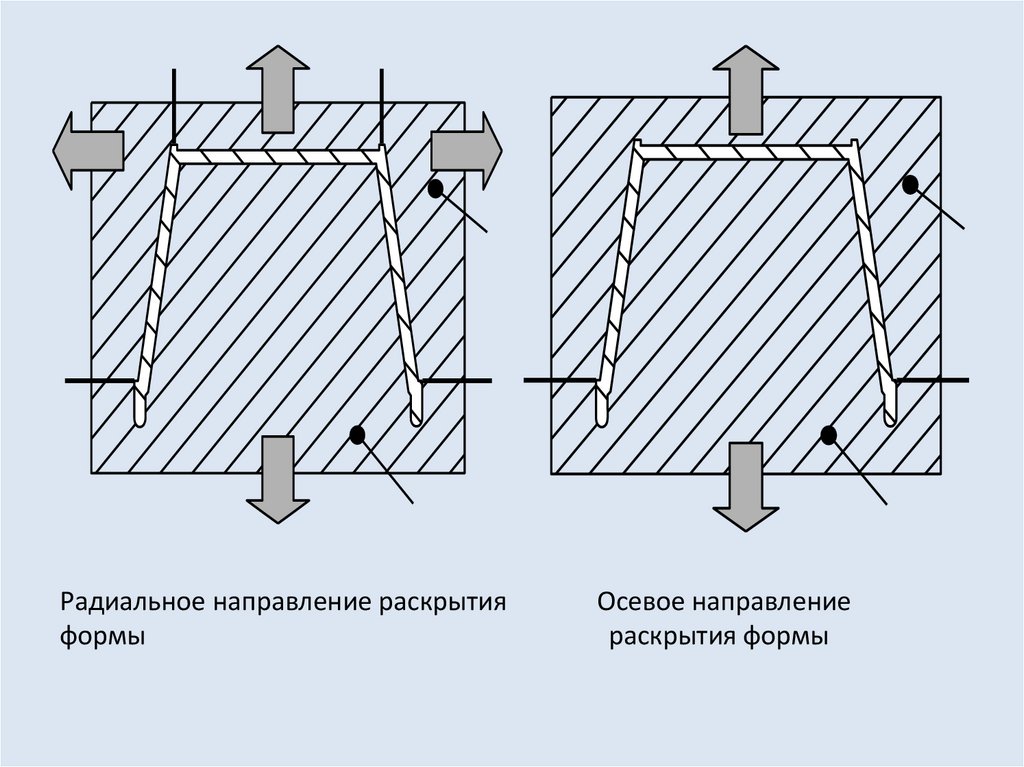 Радиальное направление раскрытия формы

Осевое направление раскрытия формы