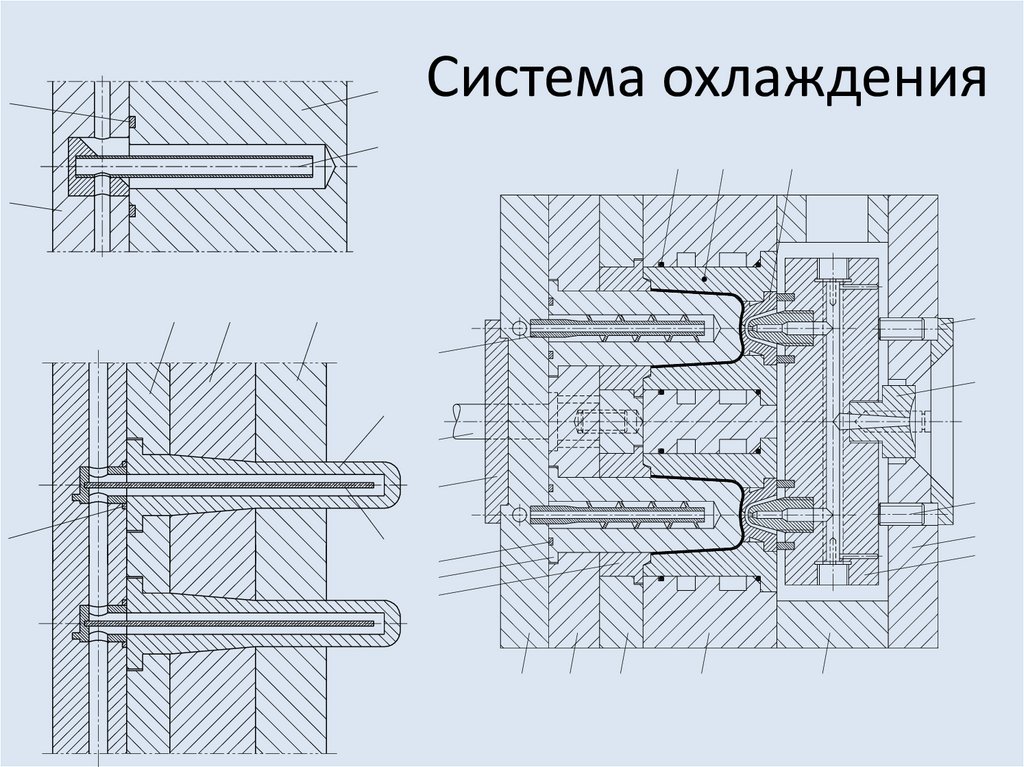 Система охлаждения