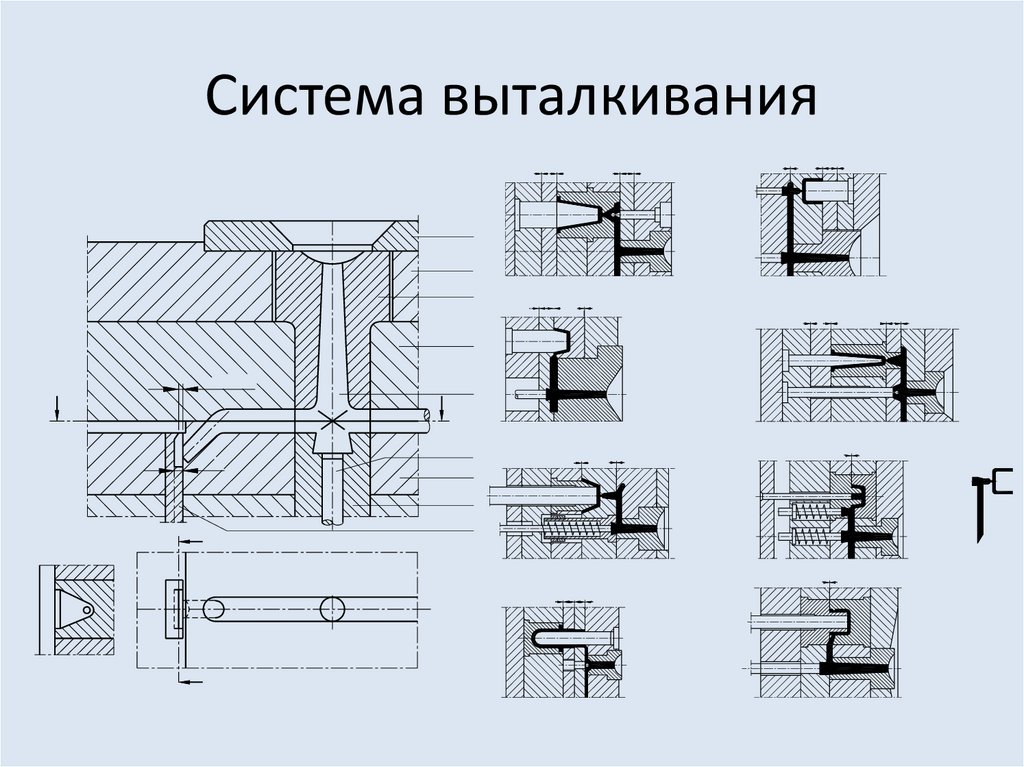 Система выталкивания