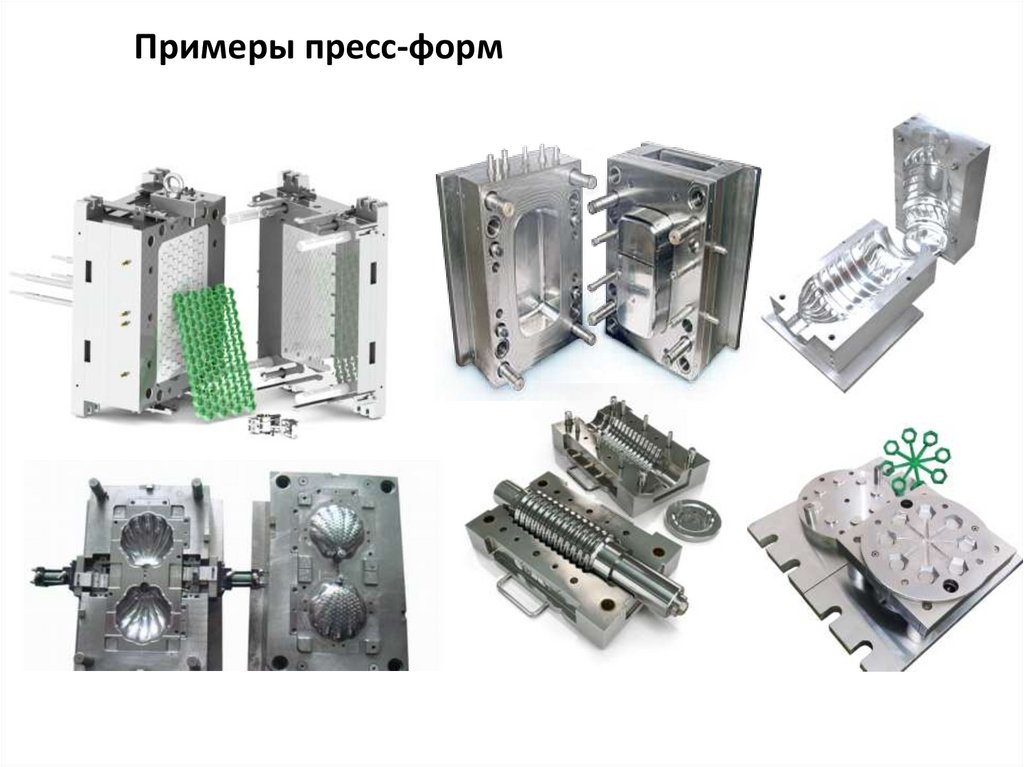 Примеры пресс-форм