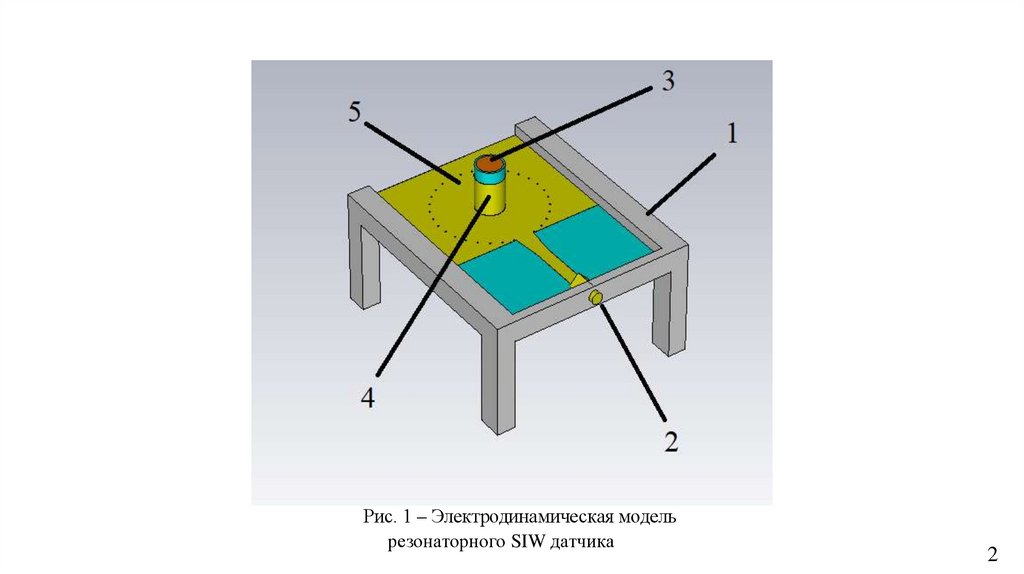 3
5
1
4
2

Рис. 1 – Электродинамическая модель резонаторного SIW датчика

2